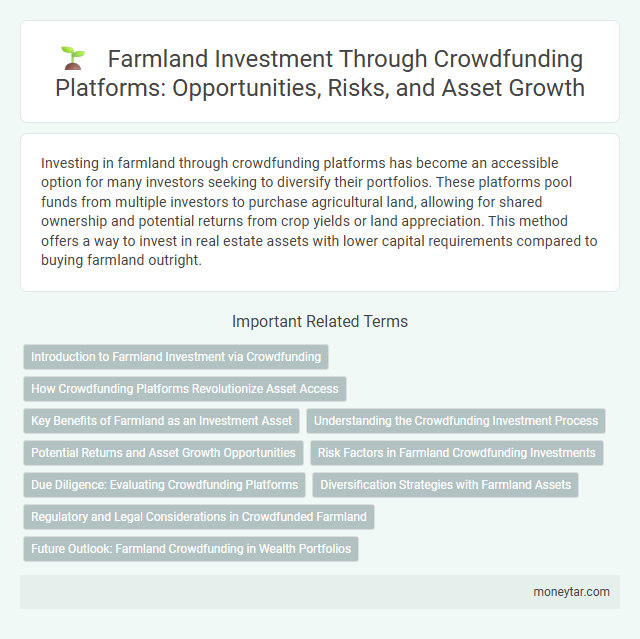 Farmland Investment Through Crowdfunding Platforms: Opportunities, Risks, and Asset Growth

Investing in farmland through crowdfunding platforms has become an accessible option for many investors seeking to diversify their portfolios. These platforms pool funds from multiple investors to purchase agricultural land, allowing for shared ownership and potential returns from crop yields or land appreciation. This method offers a way to invest in real estate assets with lower capital requirements compared to buying farmland outright.

Important Related Terms

Introduction to Farmland Investment via Crowdfunding

How Crowdfunding Platforms Revolutionize Asset Access

Key Benefits of Farmland as an Investment Asset

Understanding the Crowdfunding Investment Process

Potential Returns and Asset Growth Opportunities

Risk Factors in Farmland Crowdfunding Investments

Due Diligence: Evaluating Crowdfunding Platforms

Diversification Strategies with Farmland Assets

Regulatory and Legal Considerations in Crowdfunded Farmland

Future Outlook: Farmland Crowdfunding in Wealth Portfolios

moneytar.com