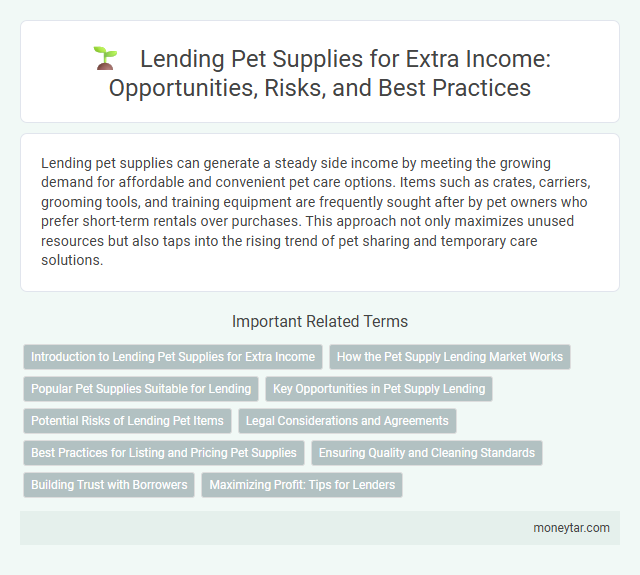 Lending Pet Supplies for Extra Income: Opportunities, Risks, and Best Practices

Lending pet supplies can generate a steady side income by meeting the growing demand for affordable and convenient pet care options. Items such as crates, carriers, grooming tools, and training equipment are frequently sought after by pet owners who prefer short-term rentals over purchases. This approach not only maximizes unused resources but also taps into the rising trend of pet sharing and temporary care solutions.

Important Related Terms

Introduction to Lending Pet Supplies for Extra Income

How the Pet Supply Lending Market Works

Popular Pet Supplies Suitable for Lending

Key Opportunities in Pet Supply Lending

Potential Risks of Lending Pet Items

Legal Considerations and Agreements

Best Practices for Listing and Pricing Pet Supplies

Ensuring Quality and Cleaning Standards

Building Trust with Borrowers

Maximizing Profit: Tips for Lenders

moneytar.com