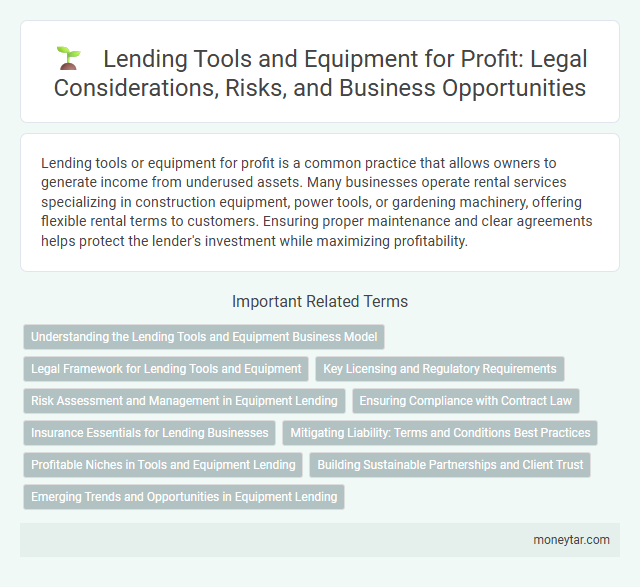 Lending Tools and Equipment for Profit: Legal Considerations, Risks, and Business Opportunities

Lending tools or equipment for profit is a common practice that allows owners to generate income from underused assets. Many businesses operate rental services specializing in construction equipment, power tools, or gardening machinery, offering flexible rental terms to customers. Ensuring proper maintenance and clear agreements helps protect the lender's investment while maximizing profitability.

Important Related Terms

Understanding the Lending Tools and Equipment Business Model

Legal Framework for Lending Tools and Equipment

Key Licensing and Regulatory Requirements

Risk Assessment and Management in Equipment Lending

Ensuring Compliance with Contract Law

Insurance Essentials for Lending Businesses

Mitigating Liability: Terms and Conditions Best Practices

Profitable Niches in Tools and Equipment Lending

Building Sustainable Partnerships and Client Trust

Emerging Trends and Opportunities in Equipment Lending

moneytar.com