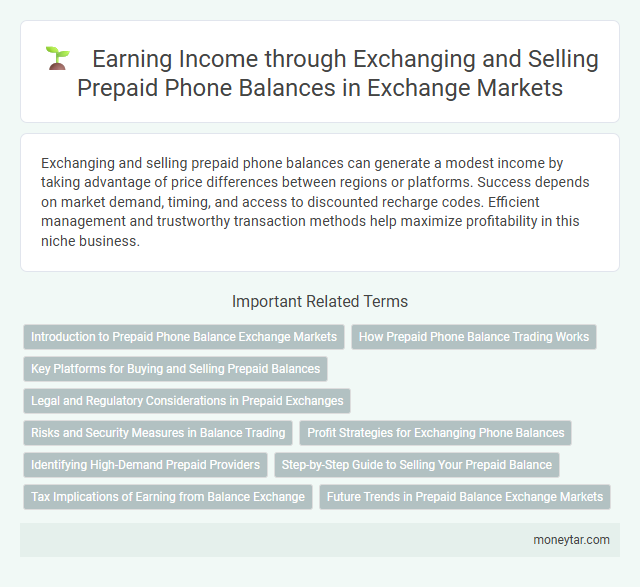 Earning Income through Exchanging and Selling Prepaid Phone Balances in Exchange Markets

Exchanging and selling prepaid phone balances can generate a modest income by taking advantage of price differences between regions or platforms. Success depends on market demand, timing, and access to discounted recharge codes. Efficient management and trustworthy transaction methods help maximize profitability in this niche business.

Important Related Terms

Introduction to Prepaid Phone Balance Exchange Markets
How Prepaid Phone Balance Trading Works
Key Platforms for Buying and Selling Prepaid Balances
Legal and Regulatory Considerations in Prepaid Exchanges
Risks and Security Measures in Balance Trading
Profit Strategies for Exchanging Phone Balances
Identifying High-Demand Prepaid Providers
Step-by-Step Guide to Selling Your Prepaid Balance
Tax Implications of Earning from Balance Exchange
Future Trends in Prepaid Balance Exchange Markets

moneytar.com