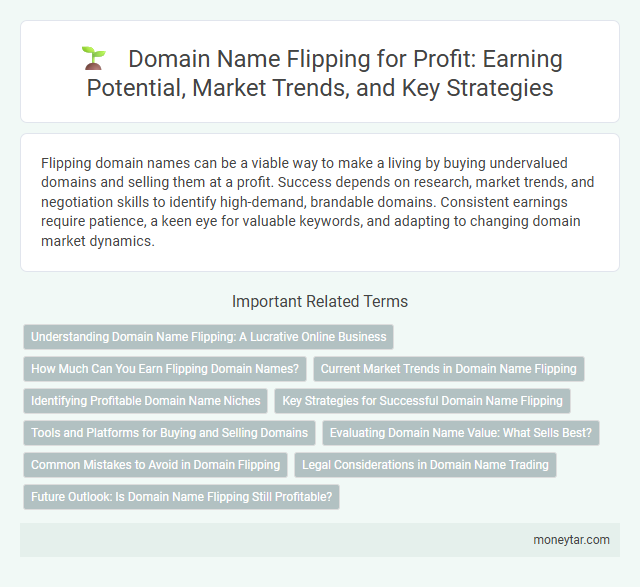 Domain Name Flipping for Profit: Earning Potential, Market Trends, and Key Strategies

Flipping domain names can be a viable way to make a living by buying undervalued domains and selling them at a profit. Success depends on research, market trends, and negotiation skills to identify high-demand, brandable domains. Consistent earnings require patience, a keen eye for valuable keywords, and adapting to changing domain market dynamics.

Important Related Terms

Understanding Domain Name Flipping: A Lucrative Online Business

How Much Can You Earn Flipping Domain Names?

Current Market Trends in Domain Name Flipping

Identifying Profitable Domain Name Niches

Key Strategies for Successful Domain Name Flipping

Tools and Platforms for Buying and Selling Domains

Evaluating Domain Name Value: What Sells Best?

Common Mistakes to Avoid in Domain Flipping

Legal Considerations in Domain Name Trading

Future Outlook: Is Domain Name Flipping Still Profitable?

moneytar.com