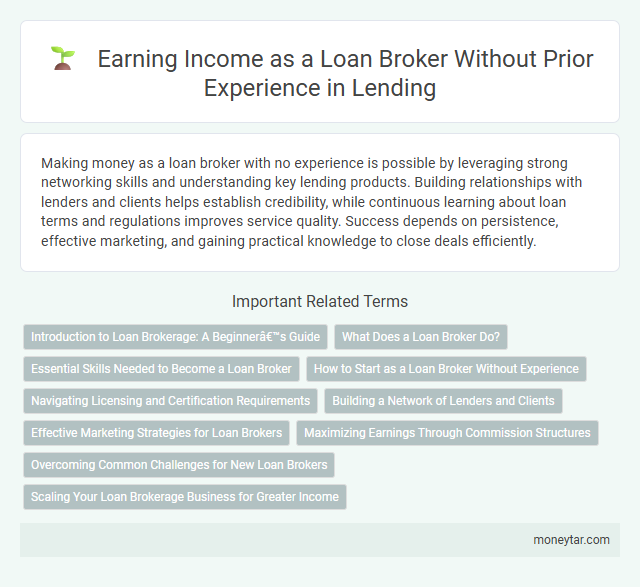 Earning Income as a Loan Broker Without Prior Experience in Lending

Making money as a loan broker with no experience is possible by leveraging strong networking skills and understanding key lending products. Building relationships with lenders and clients helps establish credibility, while continuous learning about loan terms and regulations improves service quality. Success depends on persistence, effective marketing, and gaining practical knowledge to close deals efficiently.

Important Related Terms

Introduction to Loan Brokerage: A Beginnerâ€™s Guide

What Does a Loan Broker Do?

Essential Skills Needed to Become a Loan Broker

How to Start as a Loan Broker Without Experience

Navigating Licensing and Certification Requirements

Building a Network of Lenders and Clients

Effective Marketing Strategies for Loan Brokers

Maximizing Earnings Through Commission Structures

Overcoming Common Challenges for New Loan Brokers

Scaling Your Loan Brokerage Business for Greater Income

moneytar.com