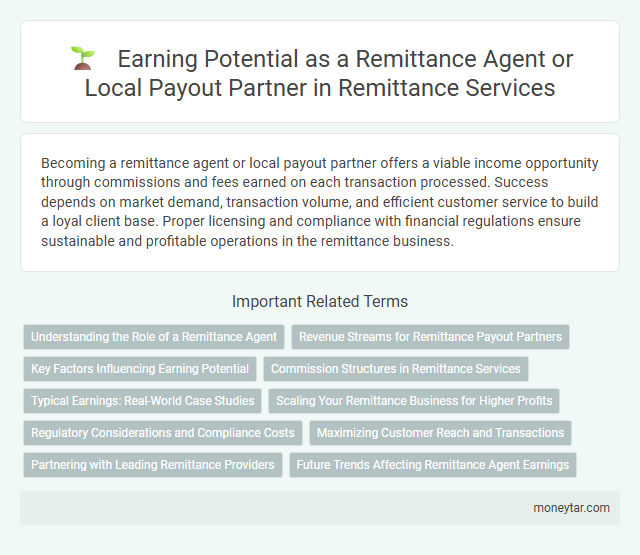 Earning Potential as a Remittance Agent or Local Payout Partner in Remittance Services

Becoming a remittance agent or local payout partner offers a viable income opportunity through commissions and fees earned on each transaction processed. Success depends on market demand, transaction volume, and efficient customer service to build a loyal client base. Proper licensing and compliance with financial regulations ensure sustainable and profitable operations in the remittance business.

Important Related Terms

Understanding the Role of a Remittance Agent

Revenue Streams for Remittance Payout Partners

Key Factors Influencing Earning Potential

Commission Structures in Remittance Services

Typical Earnings: Real-World Case Studies

Scaling Your Remittance Business for Higher Profits

Regulatory Considerations and Compliance Costs

Maximizing Customer Reach and Transactions

Partnering with Leading Remittance Providers

Future Trends Affecting Remittance Agent Earnings

moneytar.com