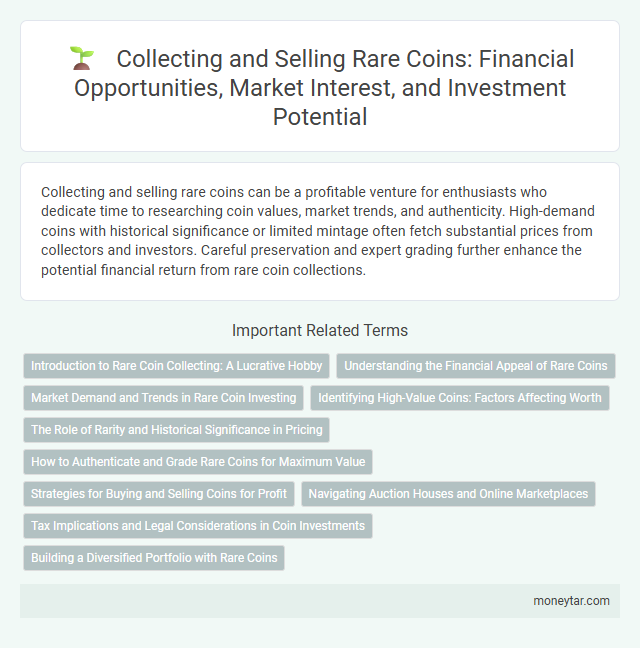 Collecting and Selling Rare Coins: Financial Opportunities, Market Interest, and Investment Potential

Collecting and selling rare coins can be a profitable venture for enthusiasts who dedicate time to researching coin values, market trends, and authenticity. High-demand coins with historical significance or limited mintage often fetch substantial prices from collectors and investors. Careful preservation and expert grading further enhance the potential financial return from rare coin collections.

Important Related Terms

Introduction to Rare Coin Collecting: A Lucrative Hobby

Understanding the Financial Appeal of Rare Coins

Market Demand and Trends in Rare Coin Investing

Identifying High-Value Coins: Factors Affecting Worth

The Role of Rarity and Historical Significance in Pricing

How to Authenticate and Grade Rare Coins for Maximum Value

Strategies for Buying and Selling Coins for Profit

Navigating Auction Houses and Online Marketplaces

Tax Implications and Legal Considerations in Coin Investments

Building a Diversified Portfolio with Rare Coins

moneytar.com