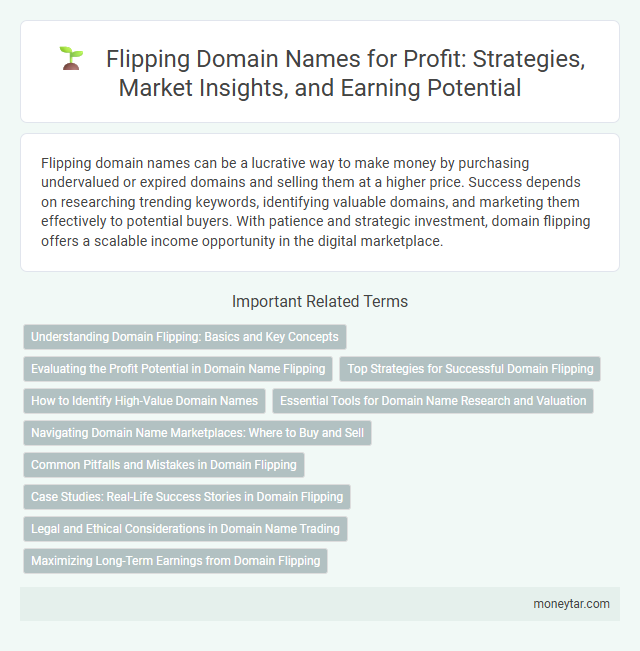 Flipping Domain Names for Profit: Strategies, Market Insights, and Earning Potential

Flipping domain names can be a lucrative way to make money by purchasing undervalued or expired domains and selling them at a higher price. Success depends on researching trending keywords, identifying valuable domains, and marketing them effectively to potential buyers. With patience and strategic investment, domain flipping offers a scalable income opportunity in the digital marketplace.

Important Related Terms

Understanding Domain Flipping: Basics and Key Concepts

Evaluating the Profit Potential in Domain Name Flipping

Top Strategies for Successful Domain Flipping

How to Identify High-Value Domain Names

Essential Tools for Domain Name Research and Valuation

Navigating Domain Name Marketplaces: Where to Buy and Sell

Common Pitfalls and Mistakes in Domain Flipping

Case Studies: Real-Life Success Stories in Domain Flipping

Legal and Ethical Considerations in Domain Name Trading

Maximizing Long-Term Earnings from Domain Flipping

moneytar.com