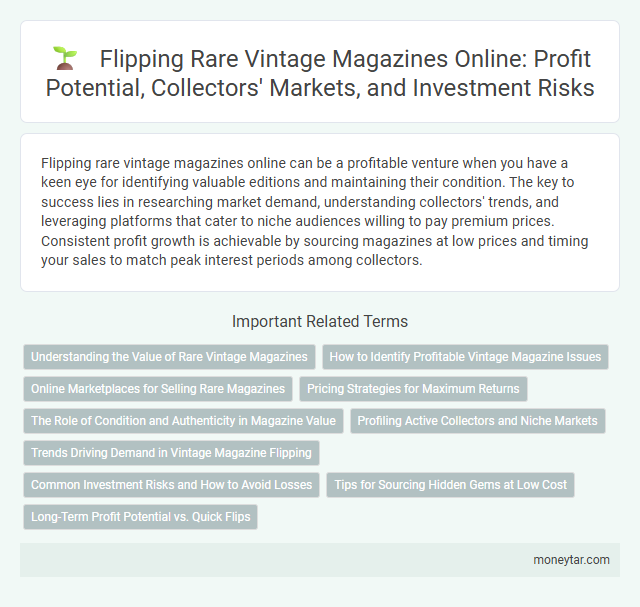 Flipping Rare Vintage Magazines Online: Profit Potential, Collectors' Markets, and Investment Risks

Flipping rare vintage magazines online can be a profitable venture when you have a keen eye for identifying valuable editions and maintaining their condition. The key to success lies in researching market demand, understanding collectors' trends, and leveraging platforms that cater to niche audiences willing to pay premium prices. Consistent profit growth is achievable by sourcing magazines at low prices and timing your sales to match peak interest periods among collectors.

Important Related Terms

Understanding the Value of Rare Vintage Magazines

How to Identify Profitable Vintage Magazine Issues

Online Marketplaces for Selling Rare Magazines

Pricing Strategies for Maximum Returns

The Role of Condition and Authenticity in Magazine Value

Profiling Active Collectors and Niche Markets

Trends Driving Demand in Vintage Magazine Flipping

Common Investment Risks and How to Avoid Losses

Tips for Sourcing Hidden Gems at Low Cost

Long-Term Profit Potential vs. Quick Flips

moneytar.com