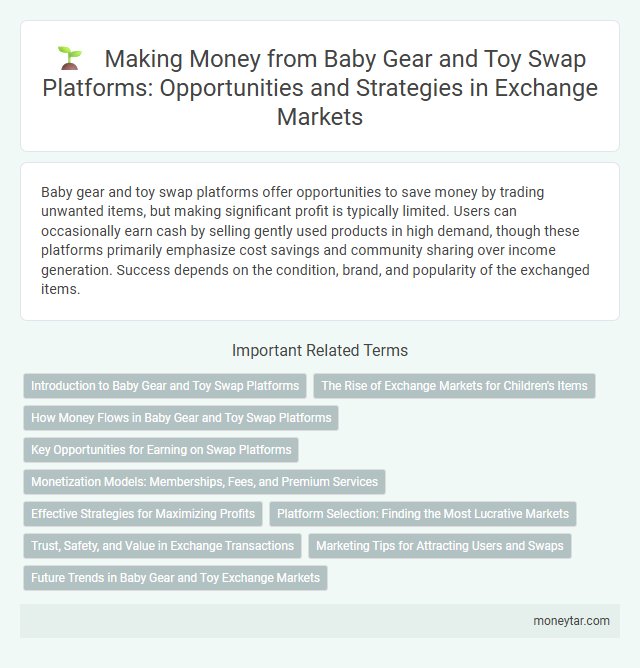 Making Money from Baby Gear and Toy Swap Platforms: Opportunities and Strategies in Exchange Markets

Baby gear and toy swap platforms offer opportunities to save money by trading unwanted items, but making significant profit is typically limited. Users can occasionally earn cash by selling gently used products in high demand, though these platforms primarily emphasize cost savings and community sharing over income generation. Success depends on the condition, brand, and popularity of the exchanged items.

Important Related Terms

Introduction to Baby Gear and Toy Swap Platforms
The Rise of Exchange Markets for Children's Items
How Money Flows in Baby Gear and Toy Swap Platforms
Key Opportunities for Earning on Swap Platforms
Monetization Models: Memberships, Fees, and Premium Services
Effective Strategies for Maximizing Profits
Platform Selection: Finding the Most Lucrative Markets
Trust, Safety, and Value in Exchange Transactions
Marketing Tips for Attracting Users and Swaps
Future Trends in Baby Gear and Toy Exchange Markets

moneytar.com