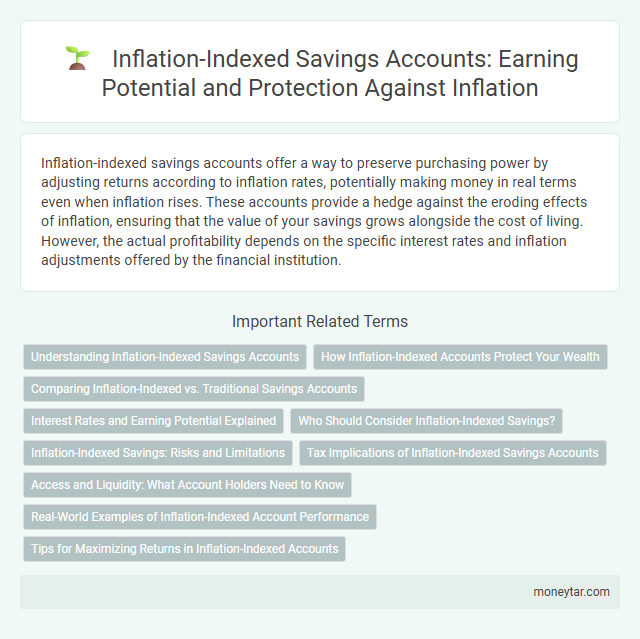 Inflation-Indexed Savings Accounts: Earning Potential and Protection Against Inflation

Inflation-indexed savings accounts offer a way to preserve purchasing power by adjusting returns according to inflation rates, potentially making money in real terms even when inflation rises. These accounts provide a hedge against the eroding effects of inflation, ensuring that the value of your savings grows alongside the cost of living. However, the actual profitability depends on the specific interest rates and inflation adjustments offered by the financial institution.

Important Related Terms

Understanding Inflation-Indexed Savings Accounts

How Inflation-Indexed Accounts Protect Your Wealth

Comparing Inflation-Indexed vs. Traditional Savings Accounts

Interest Rates and Earning Potential Explained

Who Should Consider Inflation-Indexed Savings?

Inflation-Indexed Savings: Risks and Limitations

Tax Implications of Inflation-Indexed Savings Accounts

Access and Liquidity: What Account Holders Need to Know

Real-World Examples of Inflation-Indexed Account Performance

Tips for Maximizing Returns in Inflation-Indexed Accounts

moneytar.com