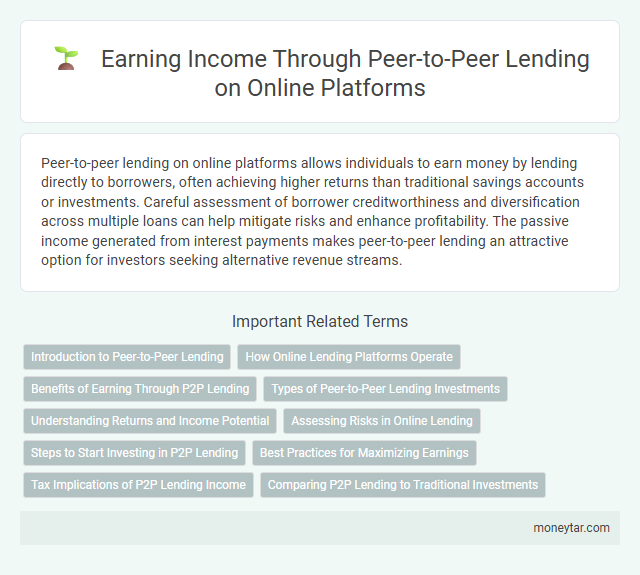 Earning Income Through Peer-to-Peer Lending on Online Platforms

Peer-to-peer lending on online platforms allows individuals to earn money by lending directly to borrowers, often achieving higher returns than traditional savings accounts or investments. Careful assessment of borrower creditworthiness and diversification across multiple loans can help mitigate risks and enhance profitability. The passive income generated from interest payments makes peer-to-peer lending an attractive option for investors seeking alternative revenue streams.

Important Related Terms

Introduction to Peer-to-Peer Lending
How Online Lending Platforms Operate
Benefits of Earning Through P2P Lending
Types of Peer-to-Peer Lending Investments
Understanding Returns and Income Potential
Assessing Risks in Online Lending
Steps to Start Investing in P2P Lending
Best Practices for Maximizing Earnings
Tax Implications of P2P Lending Income
Comparing P2P Lending to Traditional Investments

moneytar.com