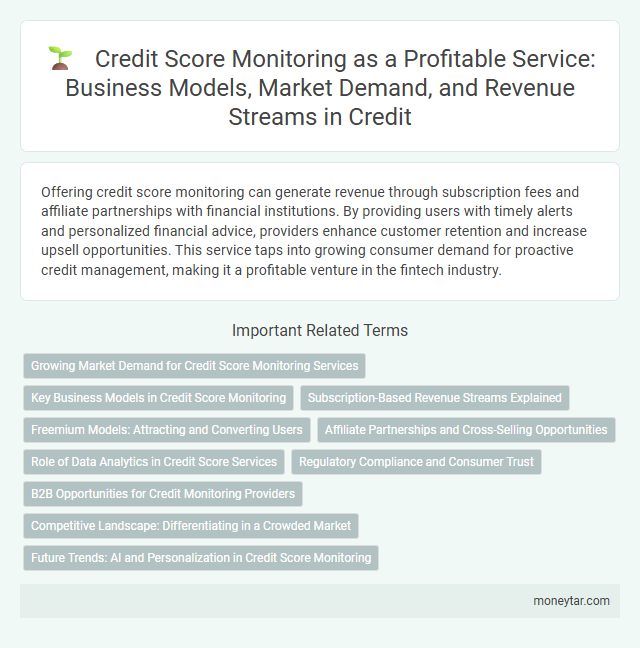 Credit Score Monitoring as a Profitable Service: Business Models, Market Demand, and Revenue Streams in Credit

Offering credit score monitoring can generate revenue through subscription fees and affiliate partnerships with financial institutions. By providing users with timely alerts and personalized financial advice, providers enhance customer retention and increase upsell opportunities. This service taps into growing consumer demand for proactive credit management, making it a profitable venture in the fintech industry.

Important Related Terms

Growing Market Demand for Credit Score Monitoring Services

Key Business Models in Credit Score Monitoring

Subscription-Based Revenue Streams Explained

Freemium Models: Attracting and Converting Users

Affiliate Partnerships and Cross-Selling Opportunities

Role of Data Analytics in Credit Score Services

Regulatory Compliance and Consumer Trust

B2B Opportunities for Credit Monitoring Providers

Competitive Landscape: Differentiating in a Crowded Market

Future Trends: AI and Personalization in Credit Score Monitoring

moneytar.com