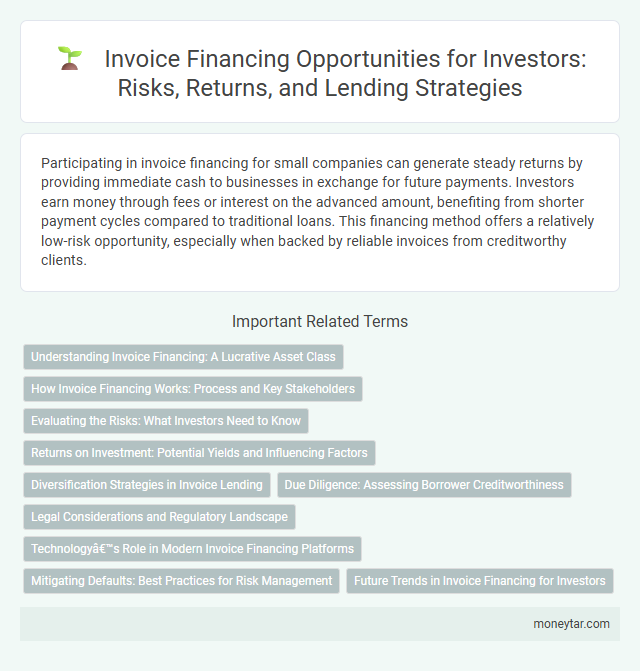 Invoice Financing Opportunities for Investors: Risks, Returns, and Lending Strategies

Participating in invoice financing for small companies can generate steady returns by providing immediate cash to businesses in exchange for future payments. Investors earn money through fees or interest on the advanced amount, benefiting from shorter payment cycles compared to traditional loans. This financing method offers a relatively low-risk opportunity, especially when backed by reliable invoices from creditworthy clients.

Important Related Terms

Understanding Invoice Financing: A Lucrative Asset Class

How Invoice Financing Works: Process and Key Stakeholders

Evaluating the Risks: What Investors Need to Know

Returns on Investment: Potential Yields and Influencing Factors

Diversification Strategies in Invoice Lending

Due Diligence: Assessing Borrower Creditworthiness

Legal Considerations and Regulatory Landscape

Technologyâ€™s Role in Modern Invoice Financing Platforms

Mitigating Defaults: Best Practices for Risk Management

Future Trends in Invoice Financing for Investors

moneytar.com