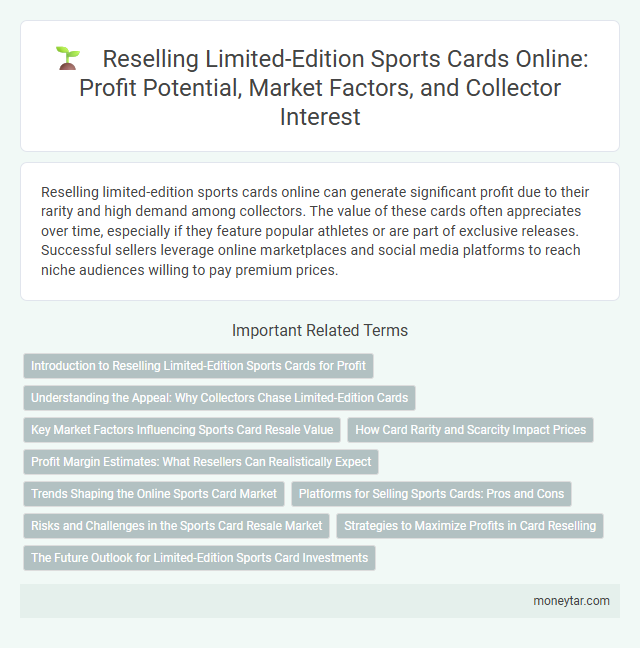 Reselling Limited-Edition Sports Cards Online: Profit Potential, Market Factors, and Collector Interest

Reselling limited-edition sports cards online can generate significant profit due to their rarity and high demand among collectors. The value of these cards often appreciates over time, especially if they feature popular athletes or are part of exclusive releases. Successful sellers leverage online marketplaces and social media platforms to reach niche audiences willing to pay premium prices.

Important Related Terms

Introduction to Reselling Limited-Edition Sports Cards for Profit

Understanding the Appeal: Why Collectors Chase Limited-Edition Cards

Key Market Factors Influencing Sports Card Resale Value

How Card Rarity and Scarcity Impact Prices

Profit Margin Estimates: What Resellers Can Realistically Expect

Trends Shaping the Online Sports Card Market

Platforms for Selling Sports Cards: Pros and Cons

Risks and Challenges in the Sports Card Resale Market

Strategies to Maximize Profits in Card Reselling

The Future Outlook for Limited-Edition Sports Card Investments

moneytar.com