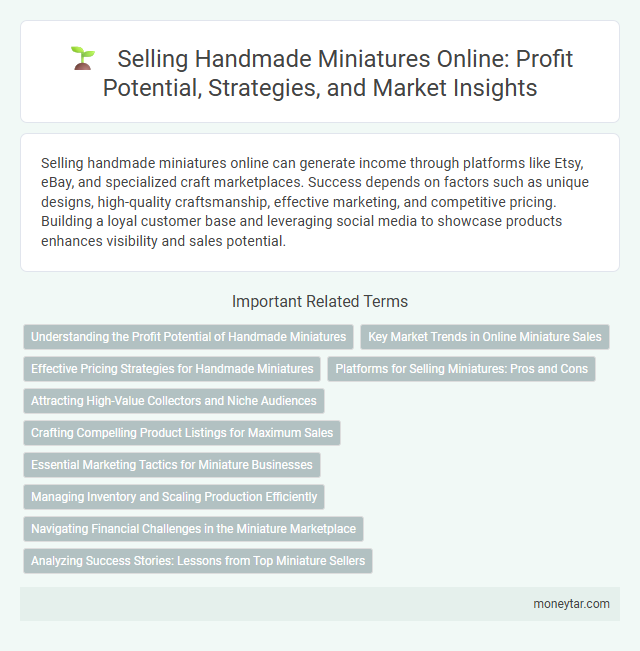 Selling Handmade Miniatures Online: Profit Potential, Strategies, and Market Insights

Selling handmade miniatures online can generate income through platforms like Etsy, eBay, and specialized craft marketplaces. Success depends on factors such as unique designs, high-quality craftsmanship, effective marketing, and competitive pricing. Building a loyal customer base and leveraging social media to showcase products enhances visibility and sales potential.

Important Related Terms

Understanding the Profit Potential of Handmade Miniatures

Key Market Trends in Online Miniature Sales

Effective Pricing Strategies for Handmade Miniatures

Platforms for Selling Miniatures: Pros and Cons

Attracting High-Value Collectors and Niche Audiences

Crafting Compelling Product Listings for Maximum Sales

Essential Marketing Tactics for Miniature Businesses

Managing Inventory and Scaling Production Efficiently

Navigating Financial Challenges in the Miniature Marketplace

Analyzing Success Stories: Lessons from Top Miniature Sellers

moneytar.com