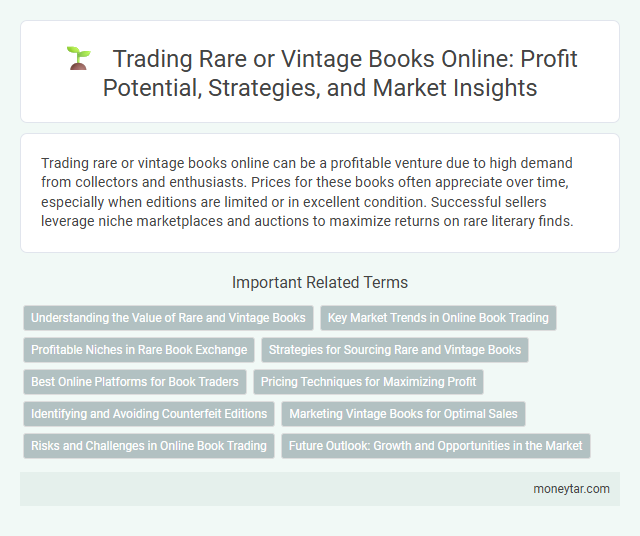 Trading Rare or Vintage Books Online: Profit Potential, Strategies, and Market Insights

Trading rare or vintage books online can be a profitable venture due to high demand from collectors and enthusiasts. Prices for these books often appreciate over time, especially when editions are limited or in excellent condition. Successful sellers leverage niche marketplaces and auctions to maximize returns on rare literary finds.

Important Related Terms

Understanding the Value of Rare and Vintage Books

Key Market Trends in Online Book Trading

Profitable Niches in Rare Book Exchange

Strategies for Sourcing Rare and Vintage Books

Best Online Platforms for Book Traders

Pricing Techniques for Maximizing Profit

Identifying and Avoiding Counterfeit Editions

Marketing Vintage Books for Optimal Sales

Risks and Challenges in Online Book Trading

Future Outlook: Growth and Opportunities in the Market

moneytar.com