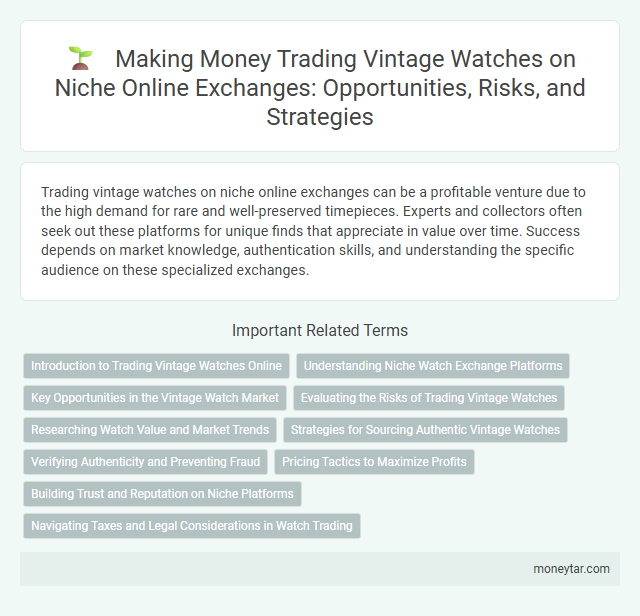 Making Money Trading Vintage Watches on Niche Online Exchanges: Opportunities, Risks, and Strategies

Trading vintage watches on niche online exchanges can be a profitable venture due to the high demand for rare and well-preserved timepieces. Experts and collectors often seek out these platforms for unique finds that appreciate in value over time. Success depends on market knowledge, authentication skills, and understanding the specific audience on these specialized exchanges.

Important Related Terms

Introduction to Trading Vintage Watches Online

Understanding Niche Watch Exchange Platforms

Key Opportunities in the Vintage Watch Market

Evaluating the Risks of Trading Vintage Watches

Researching Watch Value and Market Trends

Strategies for Sourcing Authentic Vintage Watches

Verifying Authenticity and Preventing Fraud

Pricing Tactics to Maximize Profits

Building Trust and Reputation on Niche Platforms

Navigating Taxes and Legal Considerations in Watch Trading

moneytar.com