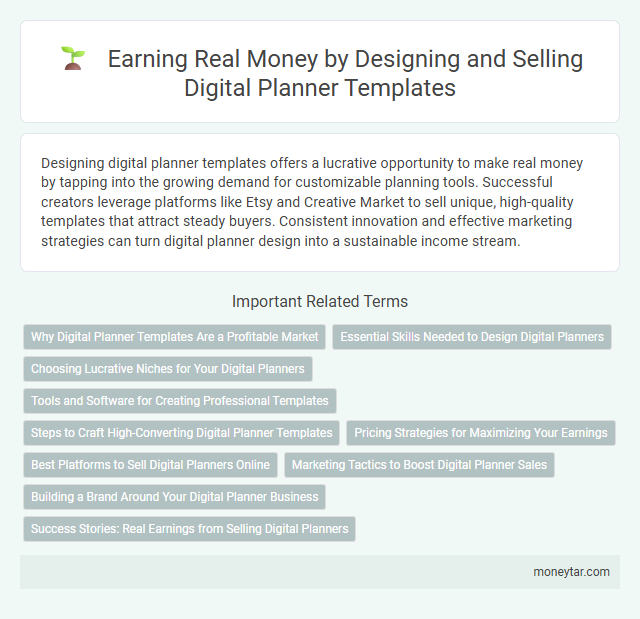 Earning Real Money by Designing and Selling Digital Planner Templates

Designing digital planner templates offers a lucrative opportunity to make real money by tapping into the growing demand for customizable planning tools. Successful creators leverage platforms like Etsy and Creative Market to sell unique, high-quality templates that attract steady buyers. Consistent innovation and effective marketing strategies can turn digital planner design into a sustainable income stream.

Important Related Terms

Why Digital Planner Templates Are a Profitable Market

Essential Skills Needed to Design Digital Planners

Choosing Lucrative Niches for Your Digital Planners

Tools and Software for Creating Professional Templates

Steps to Craft High-Converting Digital Planner Templates

Pricing Strategies for Maximizing Your Earnings

Best Platforms to Sell Digital Planners Online

Marketing Tactics to Boost Digital Planner Sales

Building a Brand Around Your Digital Planner Business

Success Stories: Real Earnings from Selling Digital Planners

moneytar.com