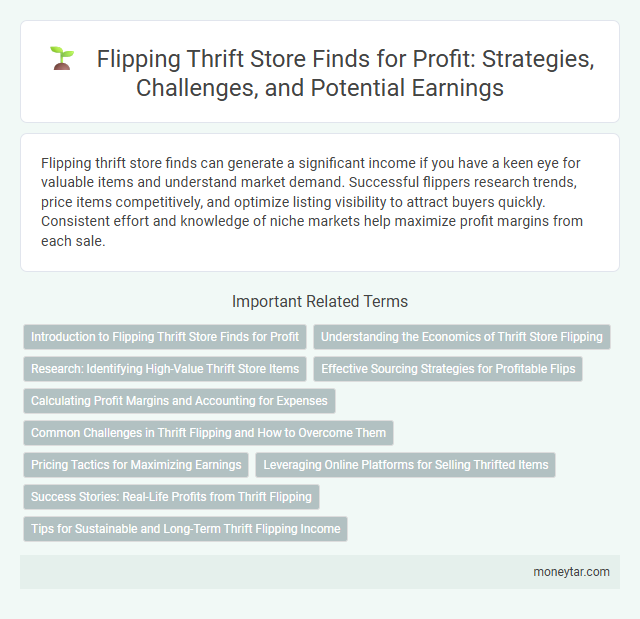 Flipping Thrift Store Finds for Profit: Strategies, Challenges, and Potential Earnings

Flipping thrift store finds can generate a significant income if you have a keen eye for valuable items and understand market demand. Successful flippers research trends, price items competitively, and optimize listing visibility to attract buyers quickly. Consistent effort and knowledge of niche markets help maximize profit margins from each sale.

Important Related Terms

Introduction to Flipping Thrift Store Finds for Profit

Understanding the Economics of Thrift Store Flipping

Research: Identifying High-Value Thrift Store Items

Effective Sourcing Strategies for Profitable Flips

Calculating Profit Margins and Accounting for Expenses

Common Challenges in Thrift Flipping and How to Overcome Them

Pricing Tactics for Maximizing Earnings

Leveraging Online Platforms for Selling Thrifted Items

Success Stories: Real-Life Profits from Thrift Flipping

Tips for Sustainable and Long-Term Thrift Flipping Income

moneytar.com