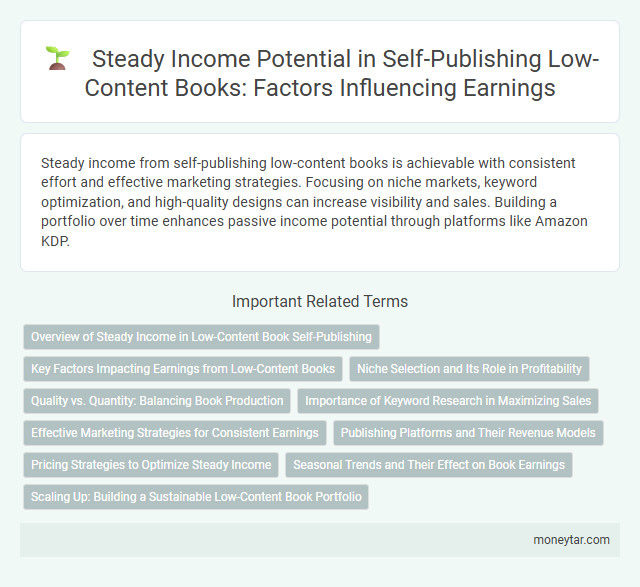 Steady Income Potential in Self-Publishing Low-Content Books: Factors Influencing Earnings

Steady income from self-publishing low-content books is achievable with consistent effort and effective marketing strategies. Focusing on niche markets, keyword optimization, and high-quality designs can increase visibility and sales. Building a portfolio over time enhances passive income potential through platforms like Amazon KDP.

Important Related Terms

Overview of Steady Income in Low-Content Book Self-Publishing

Key Factors Impacting Earnings from Low-Content Books

Niche Selection and Its Role in Profitability

Quality vs. Quantity: Balancing Book Production

Importance of Keyword Research in Maximizing Sales

Effective Marketing Strategies for Consistent Earnings

Publishing Platforms and Their Revenue Models

Pricing Strategies to Optimize Steady Income

Seasonal Trends and Their Effect on Book Earnings

Scaling Up: Building a Sustainable Low-Content Book Portfolio

moneytar.com