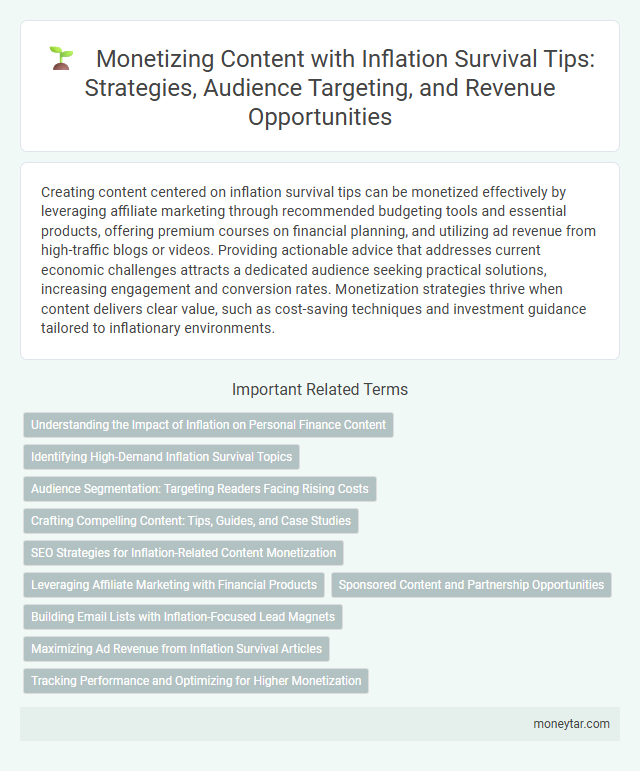 Monetizing Content with Inflation Survival Tips: Strategies, Audience Targeting, and Revenue Opportunities

Creating content centered on inflation survival tips can be monetized effectively by leveraging affiliate marketing through recommended budgeting tools and essential products, offering premium courses on financial planning, and utilizing ad revenue from high-traffic blogs or videos. Providing actionable advice that addresses current economic challenges attracts a dedicated audience seeking practical solutions, increasing engagement and conversion rates. Monetization strategies thrive when content delivers clear value, such as cost-saving techniques and investment guidance tailored to inflationary environments.

Important Related Terms

Understanding the Impact of Inflation on Personal Finance Content

Identifying High-Demand Inflation Survival Topics

Audience Segmentation: Targeting Readers Facing Rising Costs

Crafting Compelling Content: Tips, Guides, and Case Studies

SEO Strategies for Inflation-Related Content Monetization

Leveraging Affiliate Marketing with Financial Products

Sponsored Content and Partnership Opportunities

Building Email Lists with Inflation-Focused Lead Magnets

Maximizing Ad Revenue from Inflation Survival Articles

Tracking Performance and Optimizing for Higher Monetization

moneytar.com