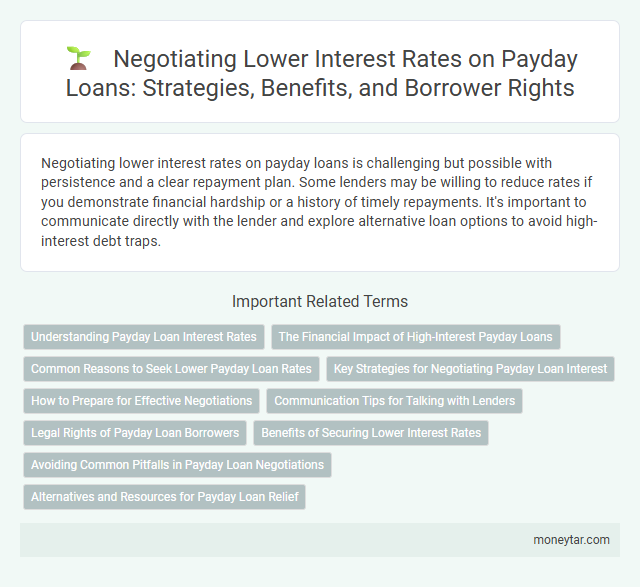 Negotiating Lower Interest Rates on Payday Loans: Strategies, Benefits, and Borrower Rights

Negotiating lower interest rates on payday loans is challenging but possible with persistence and a clear repayment plan. Some lenders may be willing to reduce rates if you demonstrate financial hardship or a history of timely repayments. It's important to communicate directly with the lender and explore alternative loan options to avoid high-interest debt traps.

Important Related Terms

Understanding Payday Loan Interest Rates
The Financial Impact of High-Interest Payday Loans
Common Reasons to Seek Lower Payday Loan Rates
Key Strategies for Negotiating Payday Loan Interest
How to Prepare for Effective Negotiations
Communication Tips for Talking with Lenders
Legal Rights of Payday Loan Borrowers
Benefits of Securing Lower Interest Rates
Avoiding Common Pitfalls in Payday Loan Negotiations
Alternatives and Resources for Payday Loan Relief

moneytar.com