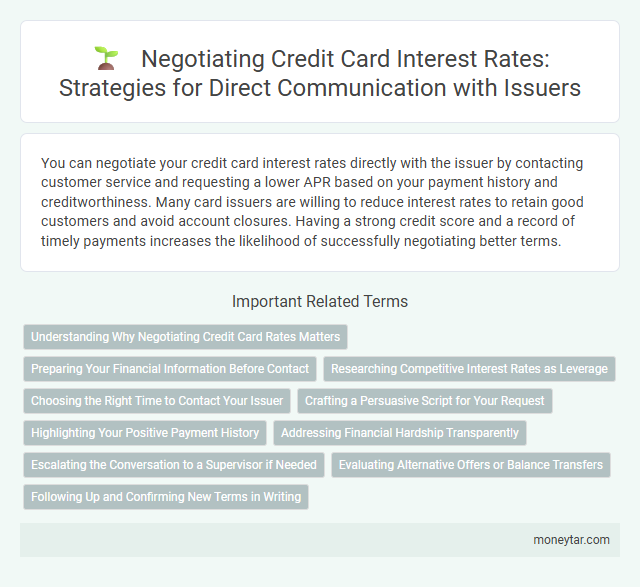 Negotiating Credit Card Interest Rates: Strategies for Direct Communication with Issuers

You can negotiate your credit card interest rates directly with the issuer by contacting customer service and requesting a lower APR based on your payment history and creditworthiness. Many card issuers are willing to reduce interest rates to retain good customers and avoid account closures. Having a strong credit score and a record of timely payments increases the likelihood of successfully negotiating better terms.

Important Related Terms

Understanding Why Negotiating Credit Card Rates Matters

Preparing Your Financial Information Before Contact

Researching Competitive Interest Rates as Leverage

Choosing the Right Time to Contact Your Issuer

Crafting a Persuasive Script for Your Request

Highlighting Your Positive Payment History

Addressing Financial Hardship Transparently

Escalating the Conversation to a Supervisor if Needed

Evaluating Alternative Offers or Balance Transfers

Following Up and Confirming New Terms in Writing

moneytar.com