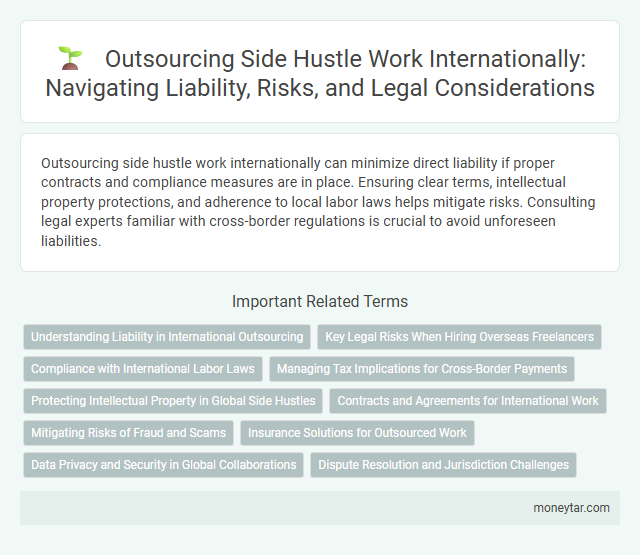 Outsourcing Side Hustle Work Internationally: Navigating Liability, Risks, and Legal Considerations

Outsourcing side hustle work internationally can minimize direct liability if proper contracts and compliance measures are in place. Ensuring clear terms, intellectual property protections, and adherence to local labor laws helps mitigate risks. Consulting legal experts familiar with cross-border regulations is crucial to avoid unforeseen liabilities.

Important Related Terms

Understanding Liability in International Outsourcing

Key Legal Risks When Hiring Overseas Freelancers

Compliance with International Labor Laws

Managing Tax Implications for Cross-Border Payments

Protecting Intellectual Property in Global Side Hustles

Contracts and Agreements for International Work

Mitigating Risks of Fraud and Scams

Insurance Solutions for Outsourced Work

Data Privacy and Security in Global Collaborations

Dispute Resolution and Jurisdiction Challenges

moneytar.com