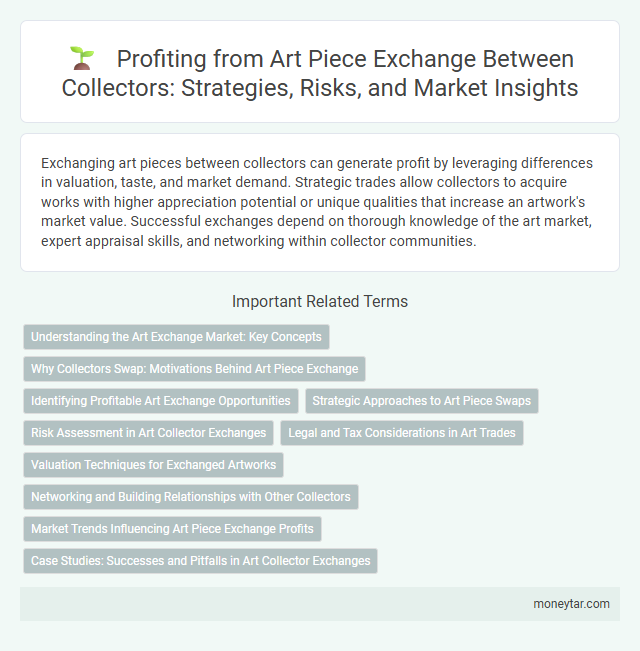 Profiting from Art Piece Exchange Between Collectors: Strategies, Risks, and Market Insights

Exchanging art pieces between collectors can generate profit by leveraging differences in valuation, taste, and market demand. Strategic trades allow collectors to acquire works with higher appreciation potential or unique qualities that increase an artwork's market value. Successful exchanges depend on thorough knowledge of the art market, expert appraisal skills, and networking within collector communities.

Important Related Terms

Understanding the Art Exchange Market: Key Concepts

Why Collectors Swap: Motivations Behind Art Piece Exchange

Identifying Profitable Art Exchange Opportunities

Strategic Approaches to Art Piece Swaps

Risk Assessment in Art Collector Exchanges

Legal and Tax Considerations in Art Trades

Valuation Techniques for Exchanged Artworks

Networking and Building Relationships with Other Collectors

Market Trends Influencing Art Piece Exchange Profits

Case Studies: Successes and Pitfalls in Art Collector Exchanges

moneytar.com