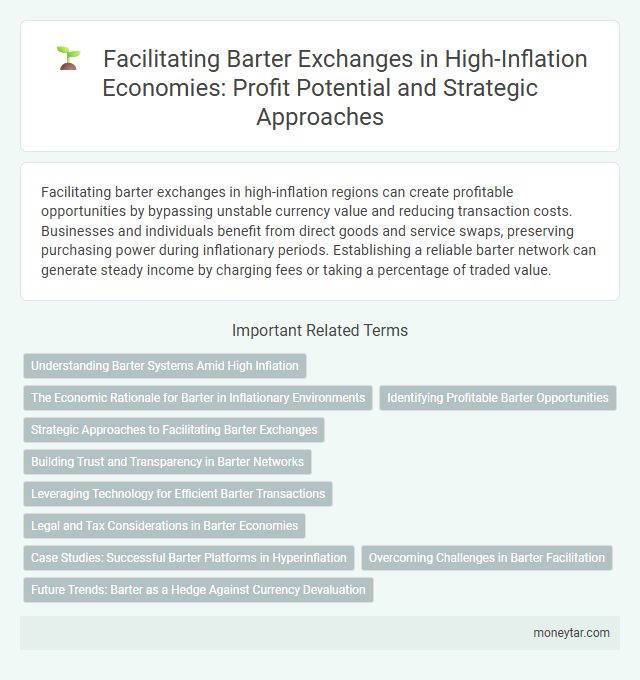 Facilitating Barter Exchanges in High-Inflation Economies: Profit Potential and Strategic Approaches

Facilitating barter exchanges in high-inflation regions can create profitable opportunities by bypassing unstable currency value and reducing transaction costs. Businesses and individuals benefit from direct goods and service swaps, preserving purchasing power during inflationary periods. Establishing a reliable barter network can generate steady income by charging fees or taking a percentage of traded value.

Important Related Terms

Understanding Barter Systems Amid High Inflation

The Economic Rationale for Barter in Inflationary Environments

Identifying Profitable Barter Opportunities

Strategic Approaches to Facilitating Barter Exchanges

Building Trust and Transparency in Barter Networks

Leveraging Technology for Efficient Barter Transactions

Legal and Tax Considerations in Barter Economies

Case Studies: Successful Barter Platforms in Hyperinflation

Overcoming Challenges in Barter Facilitation

Future Trends: Barter as a Hedge Against Currency Devaluation

moneytar.com