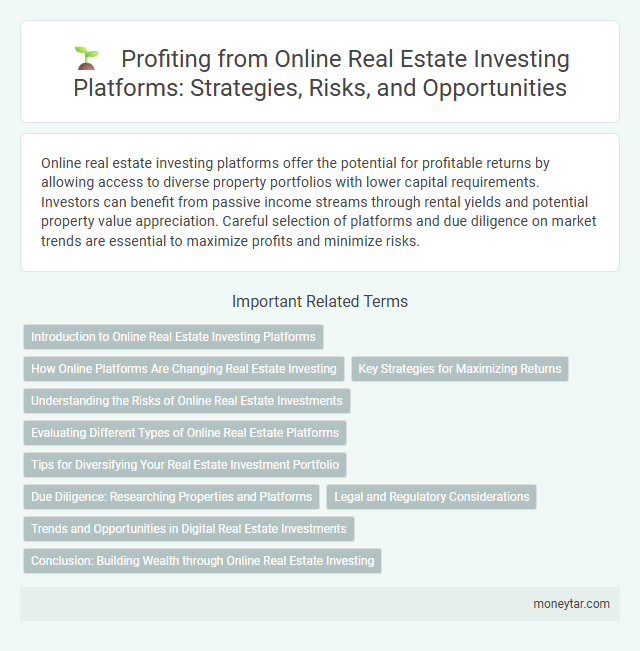 Profiting from Online Real Estate Investing Platforms: Strategies, Risks, and Opportunities

Online real estate investing platforms offer the potential for profitable returns by allowing access to diverse property portfolios with lower capital requirements. Investors can benefit from passive income streams through rental yields and potential property value appreciation. Careful selection of platforms and due diligence on market trends are essential to maximize profits and minimize risks.

Important Related Terms

Introduction to Online Real Estate Investing Platforms

How Online Platforms Are Changing Real Estate Investing

Key Strategies for Maximizing Returns

Understanding the Risks of Online Real Estate Investments

Evaluating Different Types of Online Real Estate Platforms

Tips for Diversifying Your Real Estate Investment Portfolio

Due Diligence: Researching Properties and Platforms

Legal and Regulatory Considerations

Trends and Opportunities in Digital Real Estate Investments

Conclusion: Building Wealth through Online Real Estate Investing

moneytar.com