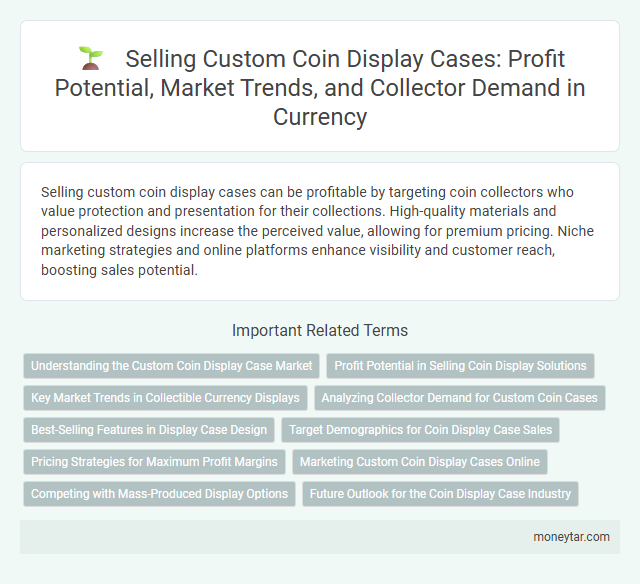 Selling Custom Coin Display Cases: Profit Potential, Market Trends, and Collector Demand in Currency

Selling custom coin display cases can be profitable by targeting coin collectors who value protection and presentation for their collections. High-quality materials and personalized designs increase the perceived value, allowing for premium pricing. Niche marketing strategies and online platforms enhance visibility and customer reach, boosting sales potential.

Important Related Terms

Understanding the Custom Coin Display Case Market

Profit Potential in Selling Coin Display Solutions

Key Market Trends in Collectible Currency Displays

Analyzing Collector Demand for Custom Coin Cases

Best-Selling Features in Display Case Design

Target Demographics for Coin Display Case Sales

Pricing Strategies for Maximum Profit Margins

Marketing Custom Coin Display Cases Online

Competing with Mass-Produced Display Options

Future Outlook for the Coin Display Case Industry

moneytar.com