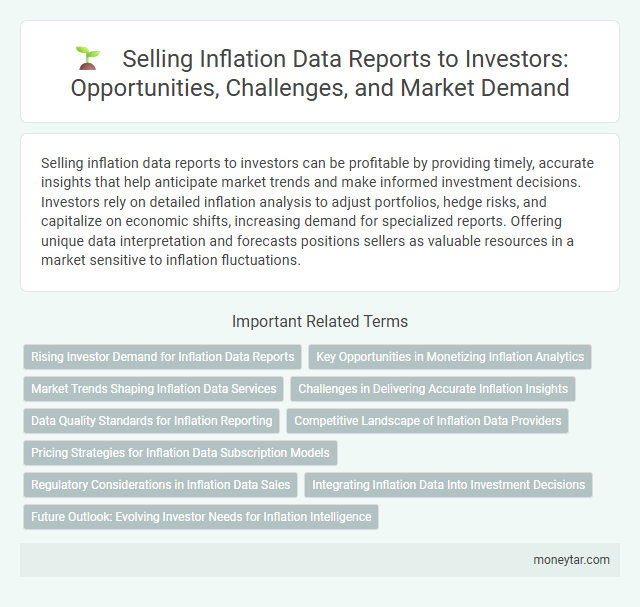 Selling Inflation Data Reports to Investors: Opportunities, Challenges, and Market Demand

Selling inflation data reports to investors can be profitable by providing timely, accurate insights that help anticipate market trends and make informed investment decisions. Investors rely on detailed inflation analysis to adjust portfolios, hedge risks, and capitalize on economic shifts, increasing demand for specialized reports. Offering unique data interpretation and forecasts positions sellers as valuable resources in a market sensitive to inflation fluctuations.

Important Related Terms

Rising Investor Demand for Inflation Data Reports

Key Opportunities in Monetizing Inflation Analytics

Market Trends Shaping Inflation Data Services

Challenges in Delivering Accurate Inflation Insights

Data Quality Standards for Inflation Reporting

Competitive Landscape of Inflation Data Providers

Pricing Strategies for Inflation Data Subscription Models

Regulatory Considerations in Inflation Data Sales

Integrating Inflation Data Into Investment Decisions

Future Outlook: Evolving Investor Needs for Inflation Intelligence

moneytar.com