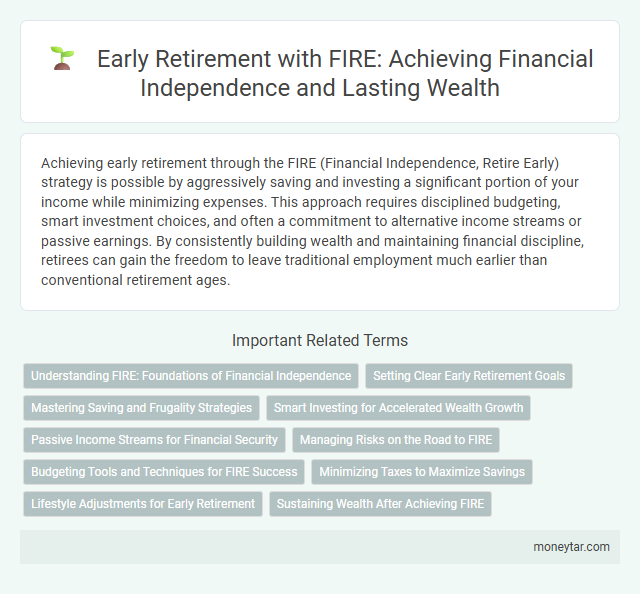 Early Retirement with FIRE: Achieving Financial Independence and Lasting Wealth

Achieving early retirement through the FIRE (Financial Independence, Retire Early) strategy is possible by aggressively saving and investing a significant portion of your income while minimizing expenses. This approach requires disciplined budgeting, smart investment choices, and often a commitment to alternative income streams or passive earnings. By consistently building wealth and maintaining financial discipline, retirees can gain the freedom to leave traditional employment much earlier than conventional retirement ages.

Important Related Terms

Understanding FIRE: Foundations of Financial Independence
Setting Clear Early Retirement Goals
Mastering Saving and Frugality Strategies
Smart Investing for Accelerated Wealth Growth
Passive Income Streams for Financial Security
Managing Risks on the Road to FIRE
Budgeting Tools and Techniques for FIRE Success
Minimizing Taxes to Maximize Savings
Lifestyle Adjustments for Early Retirement
Sustaining Wealth After Achieving FIRE

moneytar.com