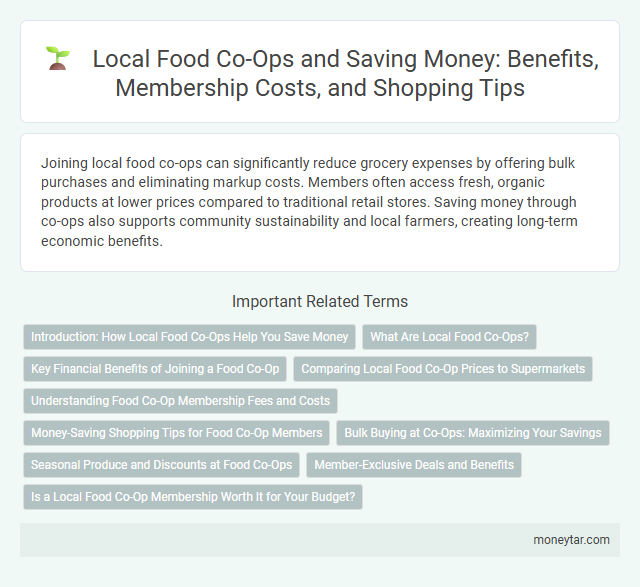 Local Food Co-Ops and Saving Money: Benefits, Membership Costs, and Shopping Tips

Joining local food co-ops can significantly reduce grocery expenses by offering bulk purchases and eliminating markup costs. Members often access fresh, organic products at lower prices compared to traditional retail stores. Saving money through co-ops also supports community sustainability and local farmers, creating long-term economic benefits.

Important Related Terms

Introduction: How Local Food Co-Ops Help You Save Money

What Are Local Food Co-Ops?

Key Financial Benefits of Joining a Food Co-Op

Comparing Local Food Co-Op Prices to Supermarkets

Understanding Food Co-Op Membership Fees and Costs

Money-Saving Shopping Tips for Food Co-Op Members

Bulk Buying at Co-Ops: Maximizing Your Savings

Seasonal Produce and Discounts at Food Co-Ops

Member-Exclusive Deals and Benefits

Is a Local Food Co-Op Membership Worth It for Your Budget?

moneytar.com