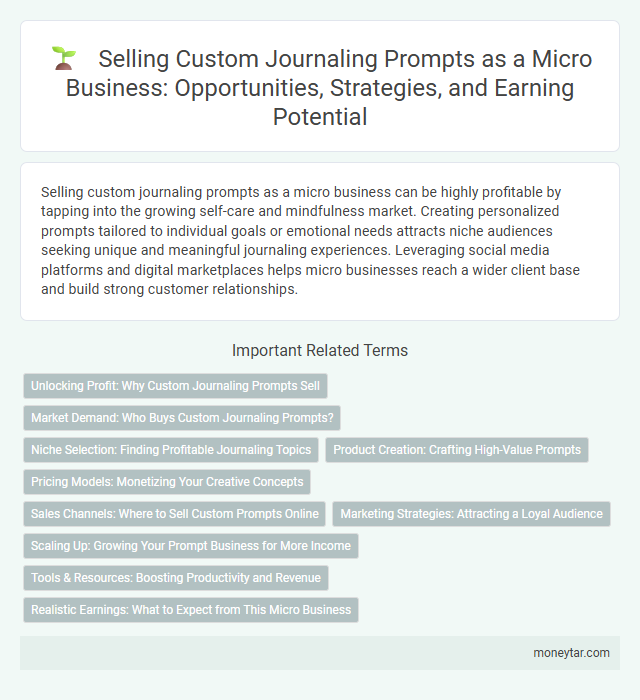 Selling Custom Journaling Prompts as a Micro Business: Opportunities, Strategies, and Earning Potential

Selling custom journaling prompts as a micro business can be highly profitable by tapping into the growing self-care and mindfulness market. Creating personalized prompts tailored to individual goals or emotional needs attracts niche audiences seeking unique and meaningful journaling experiences. Leveraging social media platforms and digital marketplaces helps micro businesses reach a wider client base and build strong customer relationships.

Important Related Terms

Unlocking Profit: Why Custom Journaling Prompts Sell

Market Demand: Who Buys Custom Journaling Prompts?

Niche Selection: Finding Profitable Journaling Topics

Product Creation: Crafting High-Value Prompts

Pricing Models: Monetizing Your Creative Concepts

Sales Channels: Where to Sell Custom Prompts Online

Marketing Strategies: Attracting a Loyal Audience

Scaling Up: Growing Your Prompt Business for More Income

Tools & Resources: Boosting Productivity and Revenue

Realistic Earnings: What to Expect from This Micro Business

moneytar.com