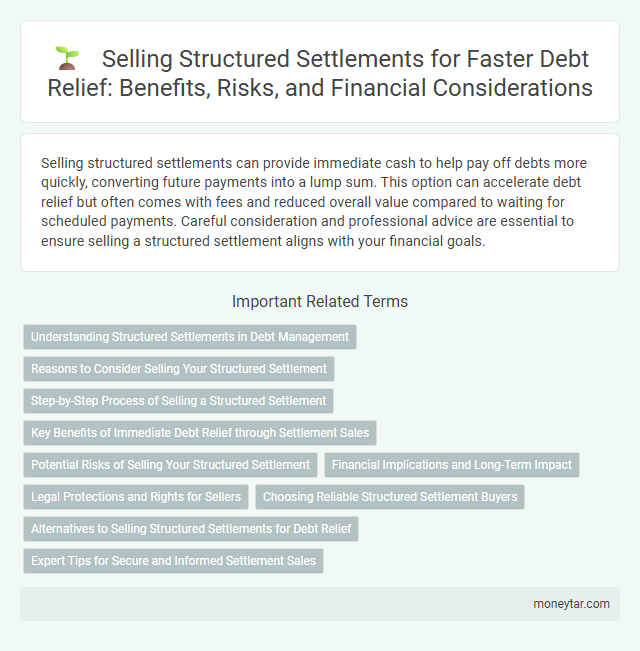 Selling Structured Settlements for Faster Debt Relief: Benefits, Risks, and Financial Considerations

Selling structured settlements can provide immediate cash to help pay off debts more quickly, converting future payments into a lump sum. This option can accelerate debt relief but often comes with fees and reduced overall value compared to waiting for scheduled payments. Careful consideration and professional advice are essential to ensure selling a structured settlement aligns with your financial goals.

Important Related Terms

Understanding Structured Settlements in Debt Management

Reasons to Consider Selling Your Structured Settlement

Step-by-Step Process of Selling a Structured Settlement

Key Benefits of Immediate Debt Relief through Settlement Sales

Potential Risks of Selling Your Structured Settlement

Financial Implications and Long-Term Impact

Legal Protections and Rights for Sellers

Choosing Reliable Structured Settlement Buyers

Alternatives to Selling Structured Settlements for Debt Relief

Expert Tips for Secure and Informed Settlement Sales

moneytar.com