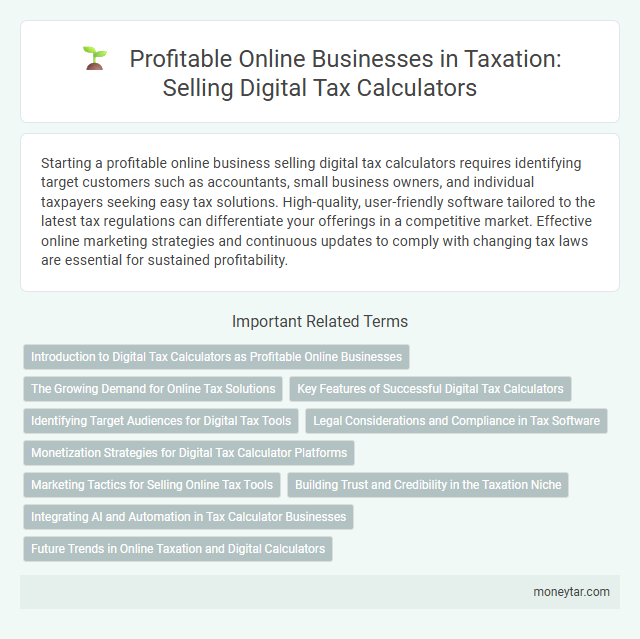 Profitable Online Businesses in Taxation: Selling Digital Tax Calculators

Starting a profitable online business selling digital tax calculators requires identifying target customers such as accountants, small business owners, and individual taxpayers seeking easy tax solutions. High-quality, user-friendly software tailored to the latest tax regulations can differentiate your offerings in a competitive market. Effective online marketing strategies and continuous updates to comply with changing tax laws are essential for sustained profitability.

Important Related Terms

Introduction to Digital Tax Calculators as Profitable Online Businesses

The Growing Demand for Online Tax Solutions

Key Features of Successful Digital Tax Calculators

Identifying Target Audiences for Digital Tax Tools

Legal Considerations and Compliance in Tax Software

Monetization Strategies for Digital Tax Calculator Platforms

Marketing Tactics for Selling Online Tax Tools

Building Trust and Credibility in the Taxation Niche

Integrating AI and Automation in Tax Calculator Businesses

Future Trends in Online Taxation and Digital Calculators

moneytar.com