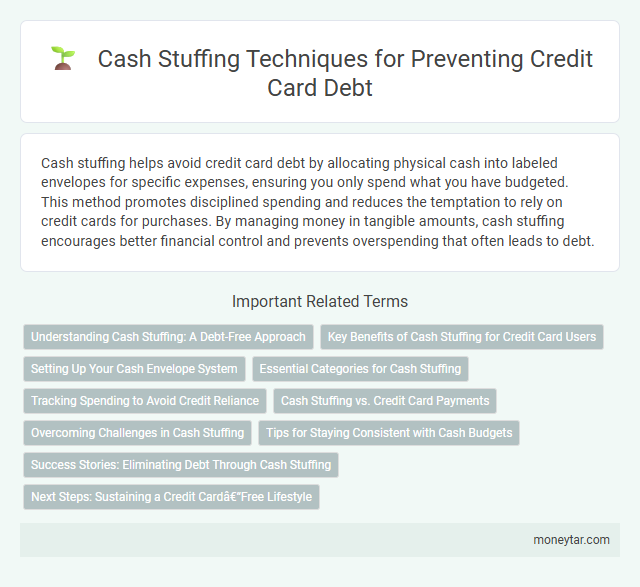 Cash Stuffing Techniques for Preventing Credit Card Debt

Cash stuffing helps avoid credit card debt by allocating physical cash into labeled envelopes for specific expenses, ensuring you only spend what you have budgeted. This method promotes disciplined spending and reduces the temptation to rely on credit cards for purchases. By managing money in tangible amounts, cash stuffing encourages better financial control and prevents overspending that often leads to debt.

Important Related Terms

Understanding Cash Stuffing: A Debt-Free Approach

Key Benefits of Cash Stuffing for Credit Card Users

Setting Up Your Cash Envelope System

Essential Categories for Cash Stuffing

Tracking Spending to Avoid Credit Reliance

Cash Stuffing vs. Credit Card Payments

Overcoming Challenges in Cash Stuffing

Tips for Staying Consistent with Cash Budgets

Success Stories: Eliminating Debt Through Cash Stuffing

Next Steps: Sustaining a Credit Cardâ€"Free Lifestyle

moneytar.com