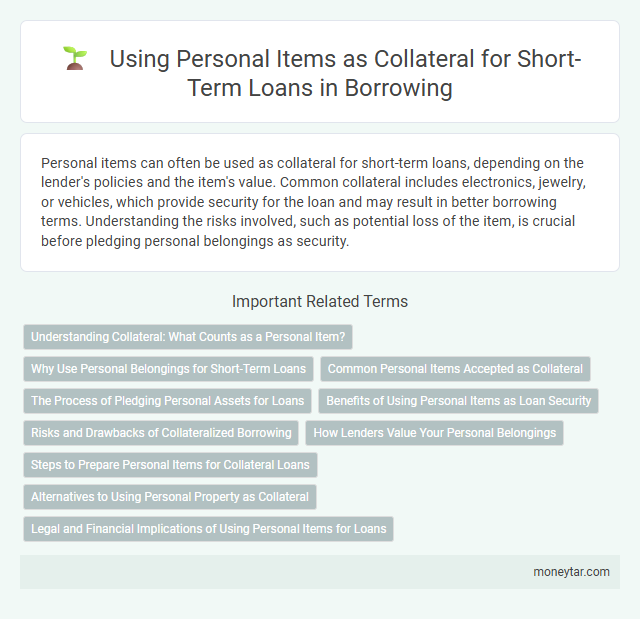 Using Personal Items as Collateral for Short-Term Loans in Borrowing

Personal items can often be used as collateral for short-term loans, depending on the lender's policies and the item's value. Common collateral includes electronics, jewelry, or vehicles, which provide security for the loan and may result in better borrowing terms. Understanding the risks involved, such as potential loss of the item, is crucial before pledging personal belongings as security.

Important Related Terms

Understanding Collateral: What Counts as a Personal Item?

Why Use Personal Belongings for Short-Term Loans

Common Personal Items Accepted as Collateral

The Process of Pledging Personal Assets for Loans

Benefits of Using Personal Items as Loan Security

Risks and Drawbacks of Collateralized Borrowing

How Lenders Value Your Personal Belongings

Steps to Prepare Personal Items for Collateral Loans

Alternatives to Using Personal Property as Collateral

Legal and Financial Implications of Using Personal Items for Loans

moneytar.com