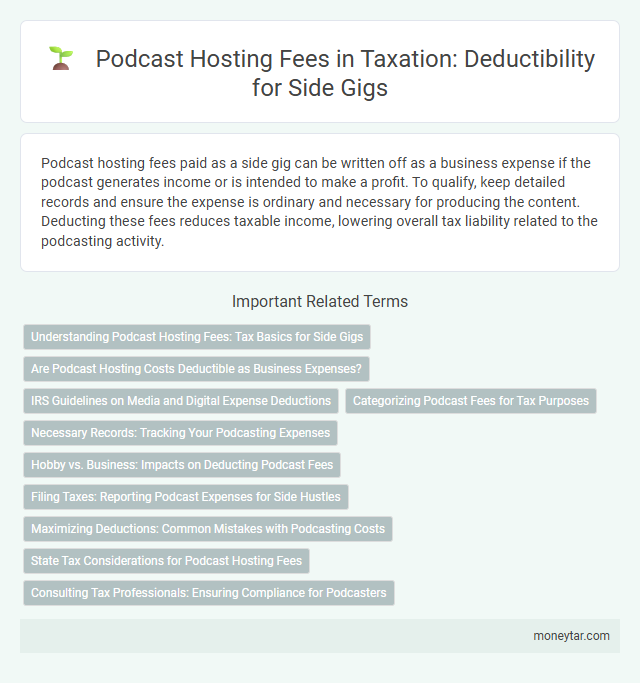 Podcast Hosting Fees in Taxation: Deductibility for Side Gigs

Podcast hosting fees paid as a side gig can be written off as a business expense if the podcast generates income or is intended to make a profit. To qualify, keep detailed records and ensure the expense is ordinary and necessary for producing the content. Deducting these fees reduces taxable income, lowering overall tax liability related to the podcasting activity.

Important Related Terms

Understanding Podcast Hosting Fees: Tax Basics for Side Gigs

Are Podcast Hosting Costs Deductible as Business Expenses?

IRS Guidelines on Media and Digital Expense Deductions

Categorizing Podcast Fees for Tax Purposes

Necessary Records: Tracking Your Podcasting Expenses

Hobby vs. Business: Impacts on Deducting Podcast Fees

Filing Taxes: Reporting Podcast Expenses for Side Hustles

Maximizing Deductions: Common Mistakes with Podcasting Costs

State Tax Considerations for Podcast Hosting Fees

Consulting Tax Professionals: Ensuring Compliance for Podcasters

moneytar.com