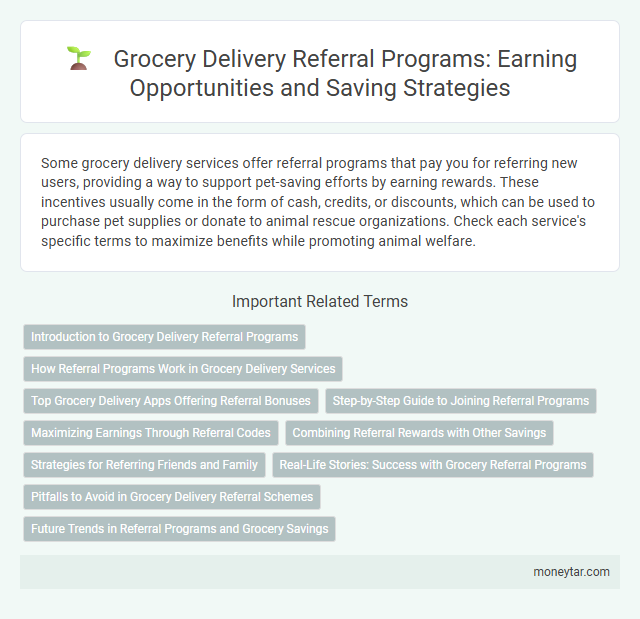 Grocery Delivery Referral Programs: Earning Opportunities and Saving Strategies

Some grocery delivery services offer referral programs that pay you for referring new users, providing a way to support pet-saving efforts by earning rewards. These incentives usually come in the form of cash, credits, or discounts, which can be used to purchase pet supplies or donate to animal rescue organizations. Check each service's specific terms to maximize benefits while promoting animal welfare.

Important Related Terms

Introduction to Grocery Delivery Referral Programs

How Referral Programs Work in Grocery Delivery Services

Top Grocery Delivery Apps Offering Referral Bonuses

Step-by-Step Guide to Joining Referral Programs

Maximizing Earnings Through Referral Codes

Combining Referral Rewards with Other Savings

Strategies for Referring Friends and Family

Real-Life Stories: Success with Grocery Referral Programs

Pitfalls to Avoid in Grocery Delivery Referral Schemes

Future Trends in Referral Programs and Grocery Savings

moneytar.com