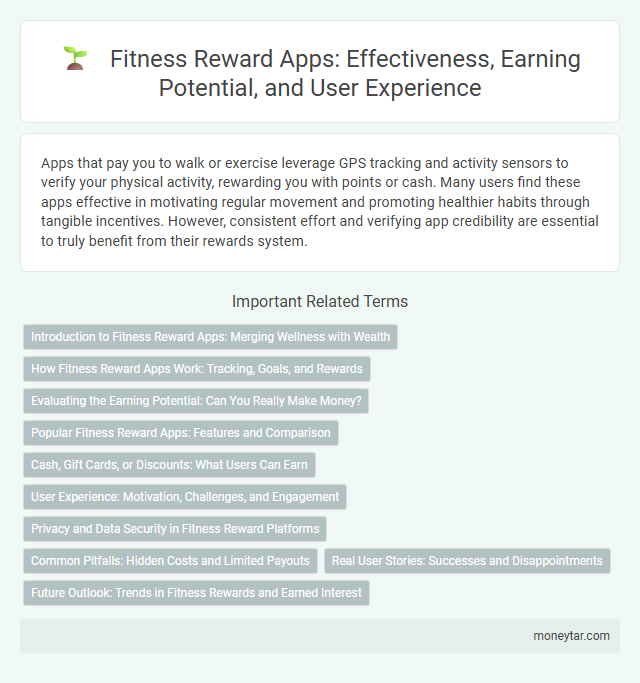 Fitness Reward Apps: Effectiveness, Earning Potential, and User Experience

Apps that pay you to walk or exercise leverage GPS tracking and activity sensors to verify your physical activity, rewarding you with points or cash. Many users find these apps effective in motivating regular movement and promoting healthier habits through tangible incentives. However, consistent effort and verifying app credibility are essential to truly benefit from their rewards system.

Important Related Terms

Introduction to Fitness Reward Apps: Merging Wellness with Wealth

How Fitness Reward Apps Work: Tracking, Goals, and Rewards

Evaluating the Earning Potential: Can You Really Make Money?

Popular Fitness Reward Apps: Features and Comparison

Cash, Gift Cards, or Discounts: What Users Can Earn

User Experience: Motivation, Challenges, and Engagement

Privacy and Data Security in Fitness Reward Platforms

Common Pitfalls: Hidden Costs and Limited Payouts

Real User Stories: Successes and Disappointments

Future Outlook: Trends in Fitness Rewards and Earned Interest

moneytar.com