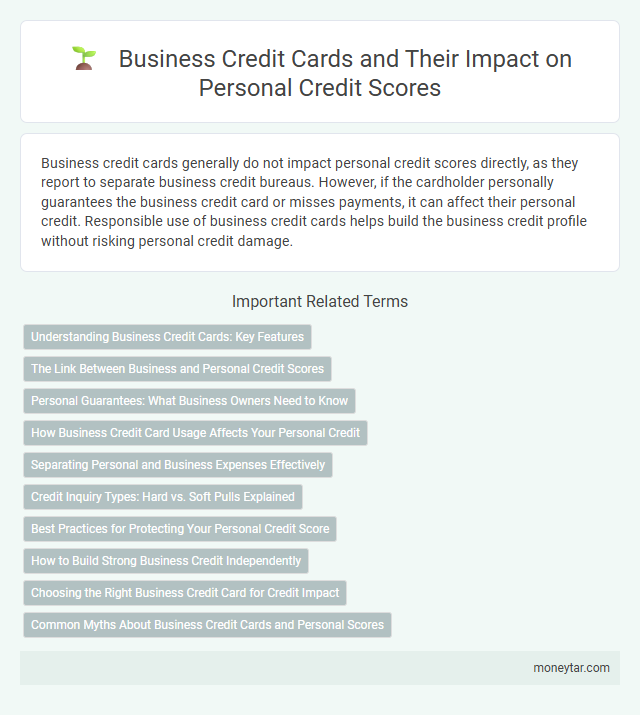 Business Credit Cards and Their Impact on Personal Credit Scores

Business credit cards generally do not impact personal credit scores directly, as they report to separate business credit bureaus. However, if the cardholder personally guarantees the business credit card or misses payments, it can affect their personal credit. Responsible use of business credit cards helps build the business credit profile without risking personal credit damage.

Important Related Terms

Understanding Business Credit Cards: Key Features

The Link Between Business and Personal Credit Scores

Personal Guarantees: What Business Owners Need to Know

How Business Credit Card Usage Affects Your Personal Credit

Separating Personal and Business Expenses Effectively

Credit Inquiry Types: Hard vs. Soft Pulls Explained

Best Practices for Protecting Your Personal Credit Score

How to Build Strong Business Credit Independently

Choosing the Right Business Credit Card for Credit Impact

Common Myths About Business Credit Cards and Personal Scores

moneytar.com