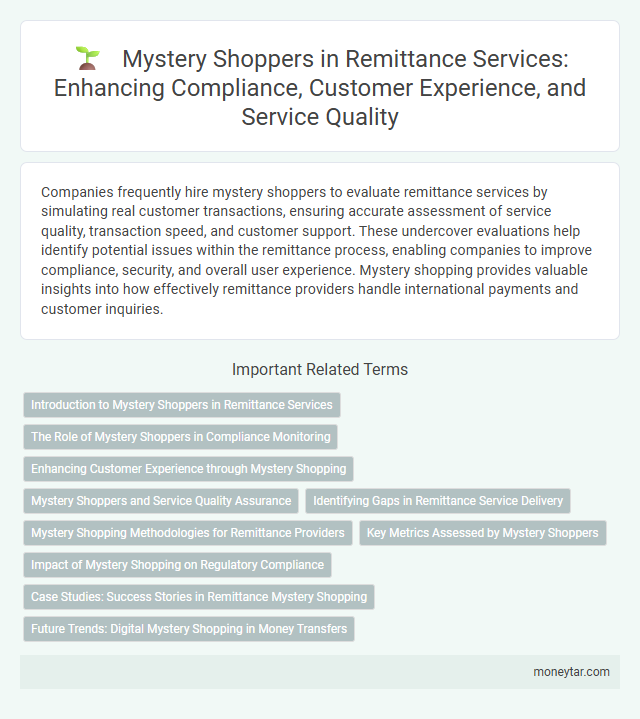 Mystery Shoppers in Remittance Services: Enhancing Compliance, Customer Experience, and Service Quality

Companies frequently hire mystery shoppers to evaluate remittance services by simulating real customer transactions, ensuring accurate assessment of service quality, transaction speed, and customer support. These undercover evaluations help identify potential issues within the remittance process, enabling companies to improve compliance, security, and overall user experience. Mystery shopping provides valuable insights into how effectively remittance providers handle international payments and customer inquiries.

Important Related Terms

Introduction to Mystery Shoppers in Remittance Services

The Role of Mystery Shoppers in Compliance Monitoring

Enhancing Customer Experience through Mystery Shopping

Mystery Shoppers and Service Quality Assurance

Identifying Gaps in Remittance Service Delivery

Mystery Shopping Methodologies for Remittance Providers

Key Metrics Assessed by Mystery Shoppers

Impact of Mystery Shopping on Regulatory Compliance

Case Studies: Success Stories in Remittance Mystery Shopping

Future Trends: Digital Mystery Shopping in Money Transfers

moneytar.com