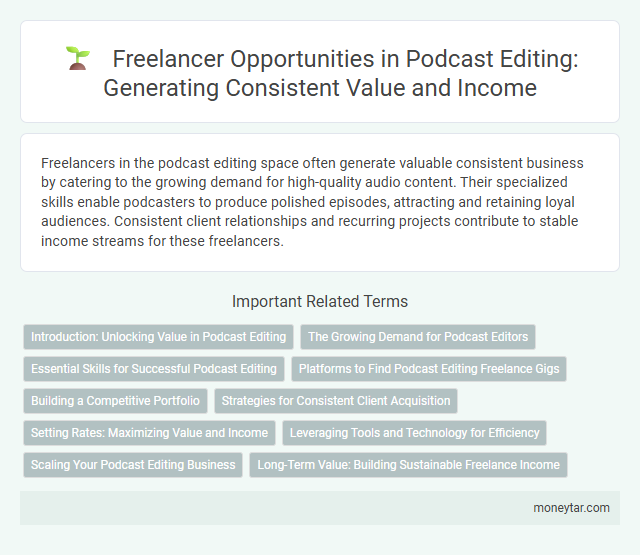 Freelancer Opportunities in Podcast Editing: Generating Consistent Value and Income

Freelancers in the podcast editing space often generate valuable consistent business by catering to the growing demand for high-quality audio content. Their specialized skills enable podcasters to produce polished episodes, attracting and retaining loyal audiences. Consistent client relationships and recurring projects contribute to stable income streams for these freelancers.

Important Related Terms

Introduction: Unlocking Value in Podcast Editing

The Growing Demand for Podcast Editors

Essential Skills for Successful Podcast Editing

Platforms to Find Podcast Editing Freelance Gigs

Building a Competitive Portfolio

Strategies for Consistent Client Acquisition

Setting Rates: Maximizing Value and Income

Leveraging Tools and Technology for Efficiency

Scaling Your Podcast Editing Business

Long-Term Value: Building Sustainable Freelance Income

moneytar.com