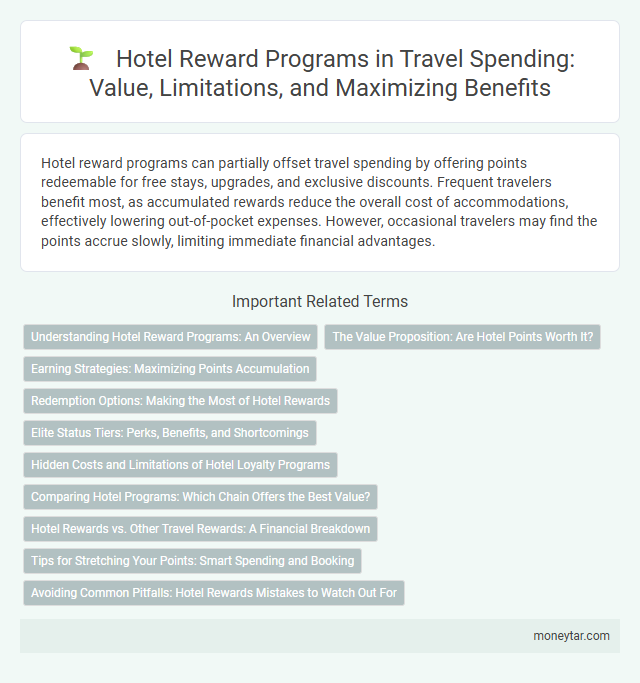 Hotel Reward Programs in Travel Spending: Value, Limitations, and Maximizing Benefits

Hotel reward programs can partially offset travel spending by offering points redeemable for free stays, upgrades, and exclusive discounts. Frequent travelers benefit most, as accumulated rewards reduce the overall cost of accommodations, effectively lowering out-of-pocket expenses. However, occasional travelers may find the points accrue slowly, limiting immediate financial advantages.

Important Related Terms

Understanding Hotel Reward Programs: An Overview

The Value Proposition: Are Hotel Points Worth It?

Earning Strategies: Maximizing Points Accumulation

Redemption Options: Making the Most of Hotel Rewards

Elite Status Tiers: Perks, Benefits, and Shortcomings

Hidden Costs and Limitations of Hotel Loyalty Programs

Comparing Hotel Programs: Which Chain Offers the Best Value?

Hotel Rewards vs. Other Travel Rewards: A Financial Breakdown

Tips for Stretching Your Points: Smart Spending and Booking

Avoiding Common Pitfalls: Hotel Rewards Mistakes to Watch Out For

moneytar.com