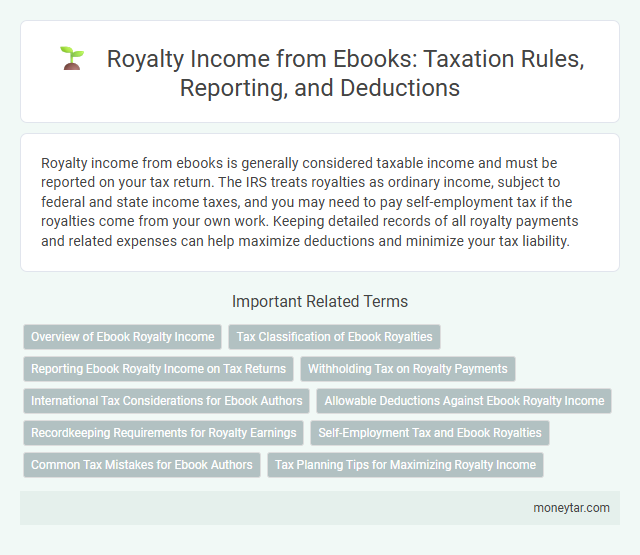 Royalty Income from Ebooks: Taxation Rules, Reporting, and Deductions

Royalty income from ebooks is generally considered taxable income and must be reported on your tax return. The IRS treats royalties as ordinary income, subject to federal and state income taxes, and you may need to pay self-employment tax if the royalties come from your own work. Keeping detailed records of all royalty payments and related expenses can help maximize deductions and minimize your tax liability.

Important Related Terms

Overview of Ebook Royalty Income

Tax Classification of Ebook Royalties

Reporting Ebook Royalty Income on Tax Returns

Withholding Tax on Royalty Payments

International Tax Considerations for Ebook Authors

Allowable Deductions Against Ebook Royalty Income

Recordkeeping Requirements for Royalty Earnings

Self-Employment Tax and Ebook Royalties

Common Tax Mistakes for Ebook Authors

Tax Planning Tips for Maximizing Royalty Income

moneytar.com