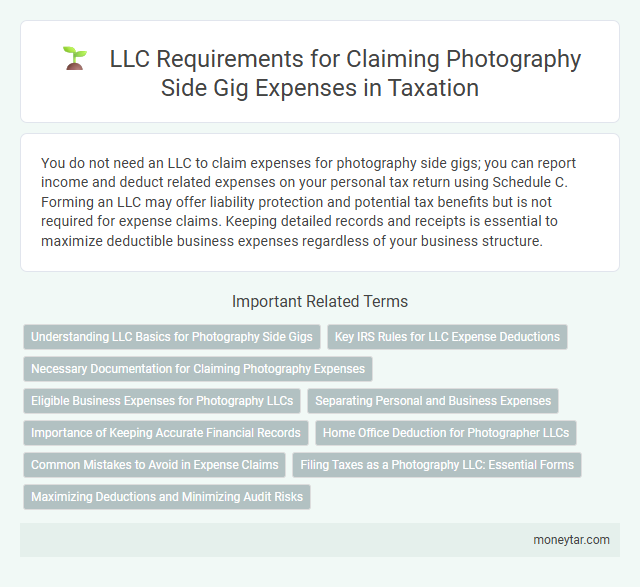 LLC Requirements for Claiming Photography Side Gig Expenses in Taxation

You do not need an LLC to claim expenses for photography side gigs; you can report income and deduct related expenses on your personal tax return using Schedule C. Forming an LLC may offer liability protection and potential tax benefits but is not required for expense claims. Keeping detailed records and receipts is essential to maximize deductible business expenses regardless of your business structure.

Important Related Terms

Understanding LLC Basics for Photography Side Gigs
Key IRS Rules for LLC Expense Deductions
Necessary Documentation for Claiming Photography Expenses
Eligible Business Expenses for Photography LLCs
Separating Personal and Business Expenses
Importance of Keeping Accurate Financial Records
Home Office Deduction for Photographer LLCs
Common Mistakes to Avoid in Expense Claims
Filing Taxes as a Photography LLC: Essential Forms
Maximizing Deductions and Minimizing Audit Risks

moneytar.com