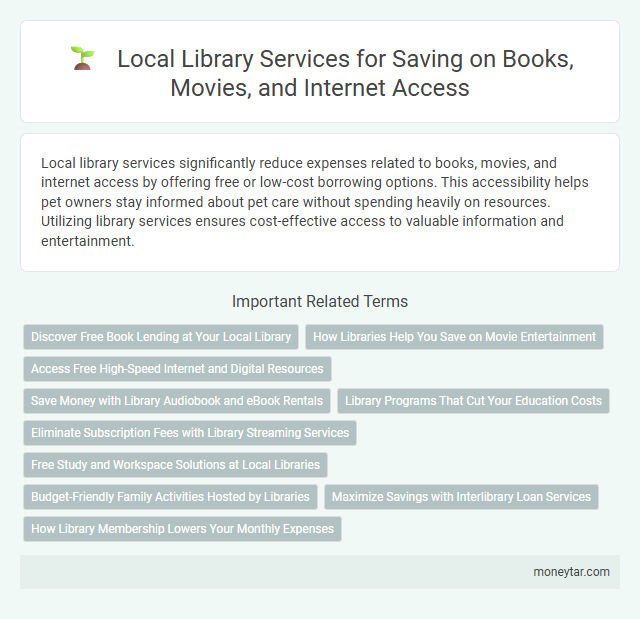 Local Library Services for Saving on Books, Movies, and Internet Access

Local library services significantly reduce expenses related to books, movies, and internet access by offering free or low-cost borrowing options. This accessibility helps pet owners stay informed about pet care without spending heavily on resources. Utilizing library services ensures cost-effective access to valuable information and entertainment.

Important Related Terms

Discover Free Book Lending at Your Local Library

How Libraries Help You Save on Movie Entertainment

Access Free High-Speed Internet and Digital Resources

Save Money with Library Audiobook and eBook Rentals

Library Programs That Cut Your Education Costs

Eliminate Subscription Fees with Library Streaming Services

Free Study and Workspace Solutions at Local Libraries

Budget-Friendly Family Activities Hosted by Libraries

Maximize Savings with Interlibrary Loan Services

How Library Membership Lowers Your Monthly Expenses

moneytar.com