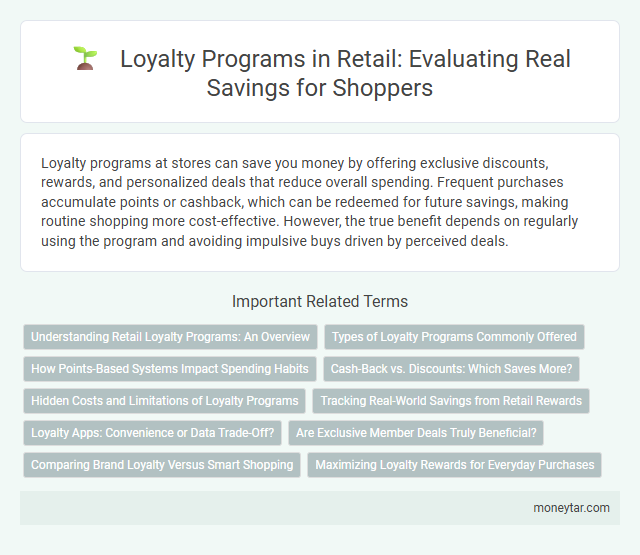 Loyalty Programs in Retail: Evaluating Real Savings for Shoppers

Loyalty programs at stores can save you money by offering exclusive discounts, rewards, and personalized deals that reduce overall spending. Frequent purchases accumulate points or cashback, which can be redeemed for future savings, making routine shopping more cost-effective. However, the true benefit depends on regularly using the program and avoiding impulsive buys driven by perceived deals.

Important Related Terms

Understanding Retail Loyalty Programs: An Overview

Types of Loyalty Programs Commonly Offered

How Points-Based Systems Impact Spending Habits

Cash-Back vs. Discounts: Which Saves More?

Hidden Costs and Limitations of Loyalty Programs

Tracking Real-World Savings from Retail Rewards

Loyalty Apps: Convenience or Data Trade-Off?

Are Exclusive Member Deals Truly Beneficial?

Comparing Brand Loyalty Versus Smart Shopping

Maximizing Loyalty Rewards for Everyday Purchases

moneytar.com