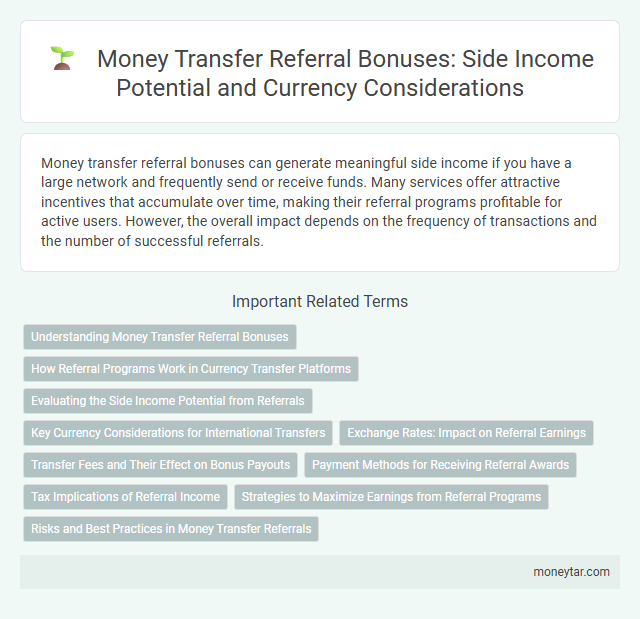 Money Transfer Referral Bonuses: Side Income Potential and Currency Considerations

Money transfer referral bonuses can generate meaningful side income if you have a large network and frequently send or receive funds. Many services offer attractive incentives that accumulate over time, making their referral programs profitable for active users. However, the overall impact depends on the frequency of transactions and the number of successful referrals.

Important Related Terms

Understanding Money Transfer Referral Bonuses

How Referral Programs Work in Currency Transfer Platforms

Evaluating the Side Income Potential from Referrals

Key Currency Considerations for International Transfers

Exchange Rates: Impact on Referral Earnings

Transfer Fees and Their Effect on Bonus Payouts

Payment Methods for Receiving Referral Awards

Tax Implications of Referral Income

Strategies to Maximize Earnings from Referral Programs

Risks and Best Practices in Money Transfer Referrals

moneytar.com